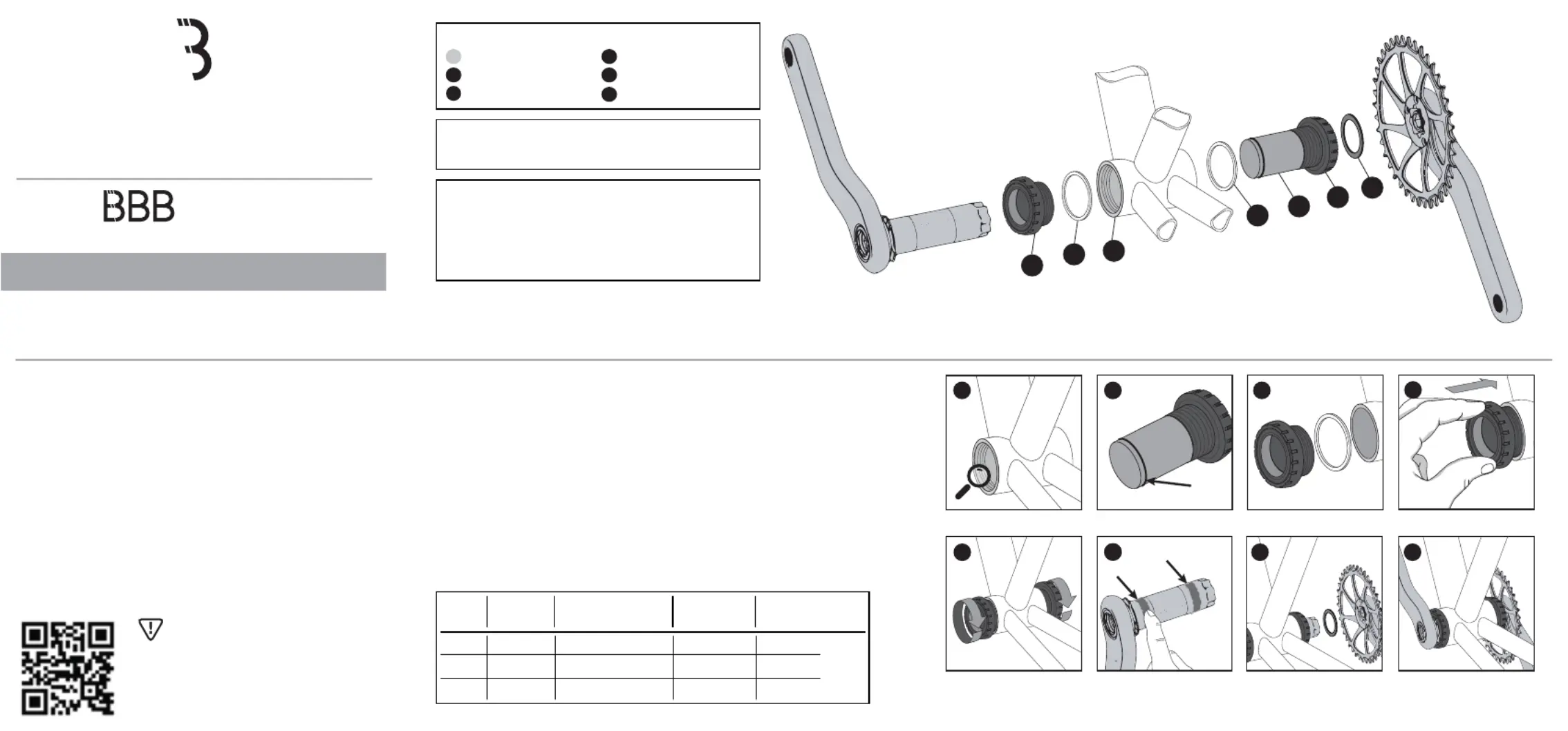 BBB