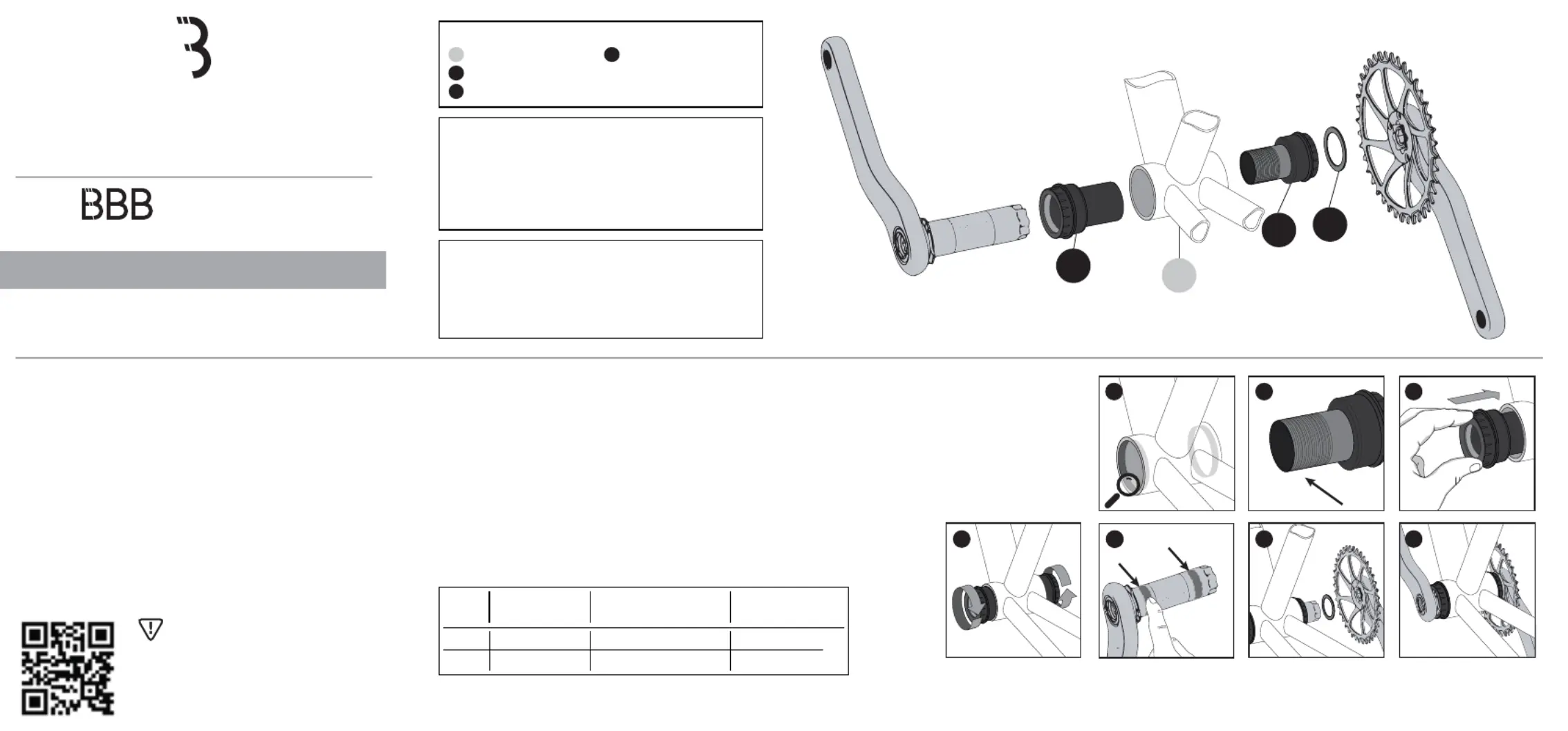 BBB