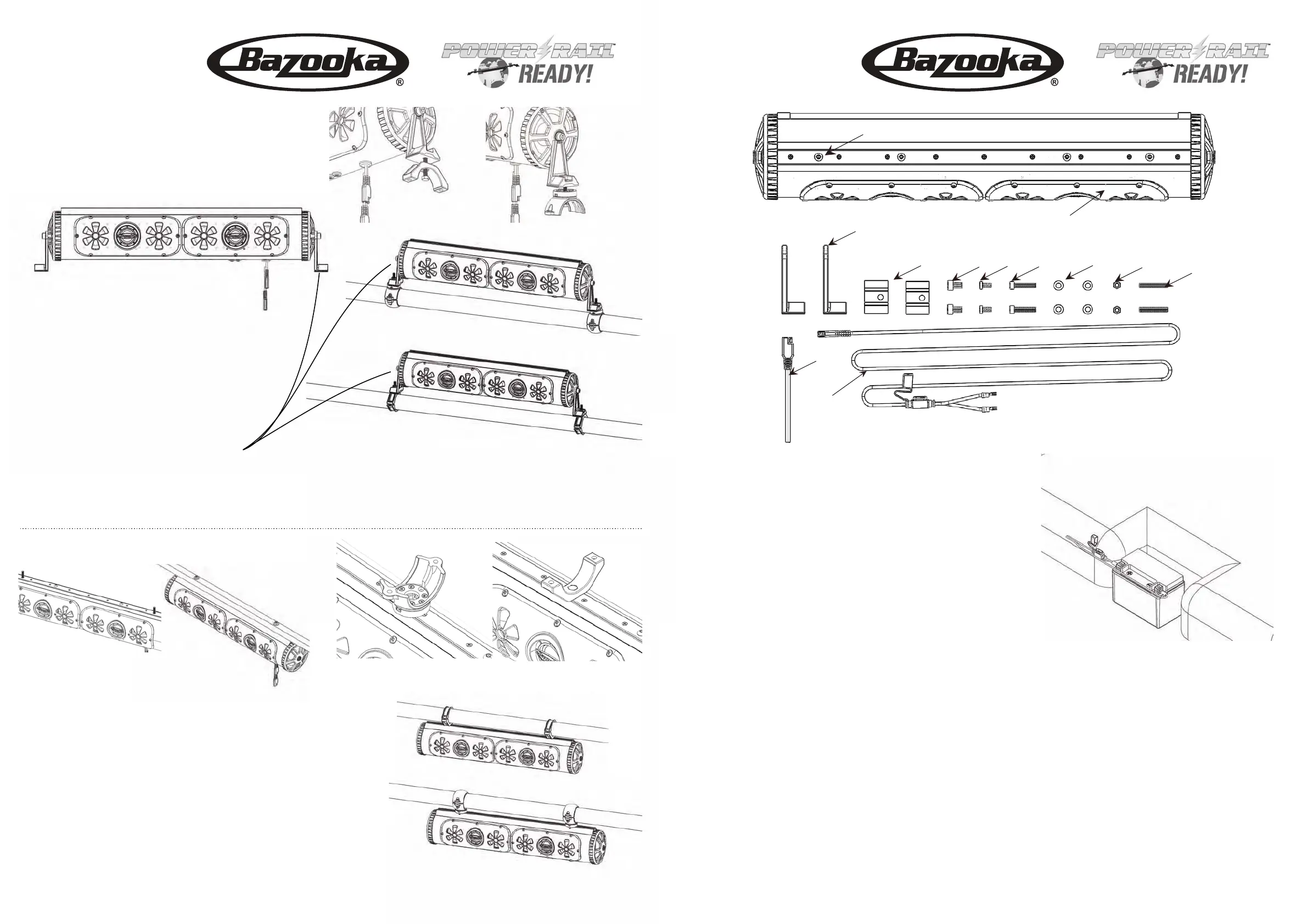 Bazooka®

POWER RAIL™ READY!

Bazooka®

POWER RAIL™ READY!