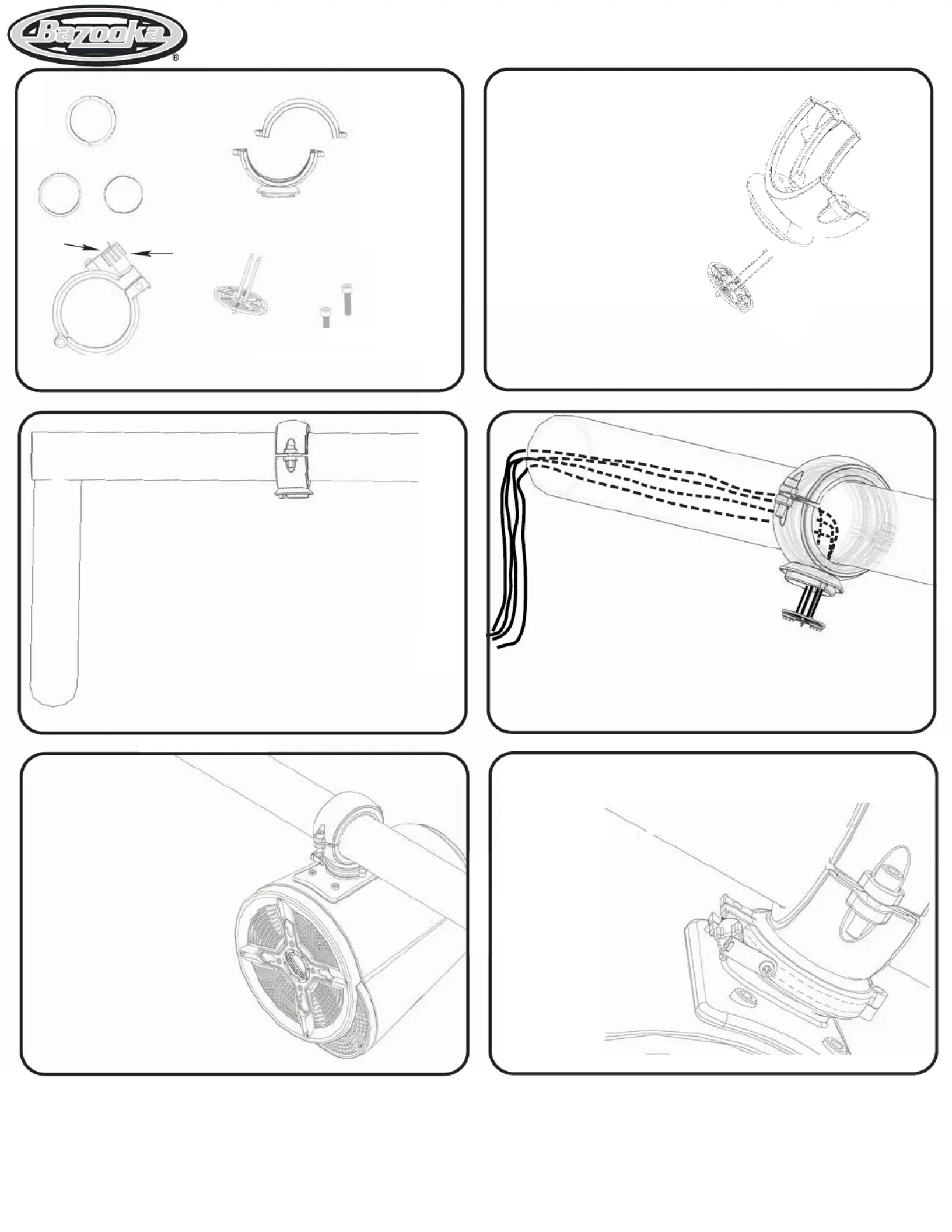 Bazooka®