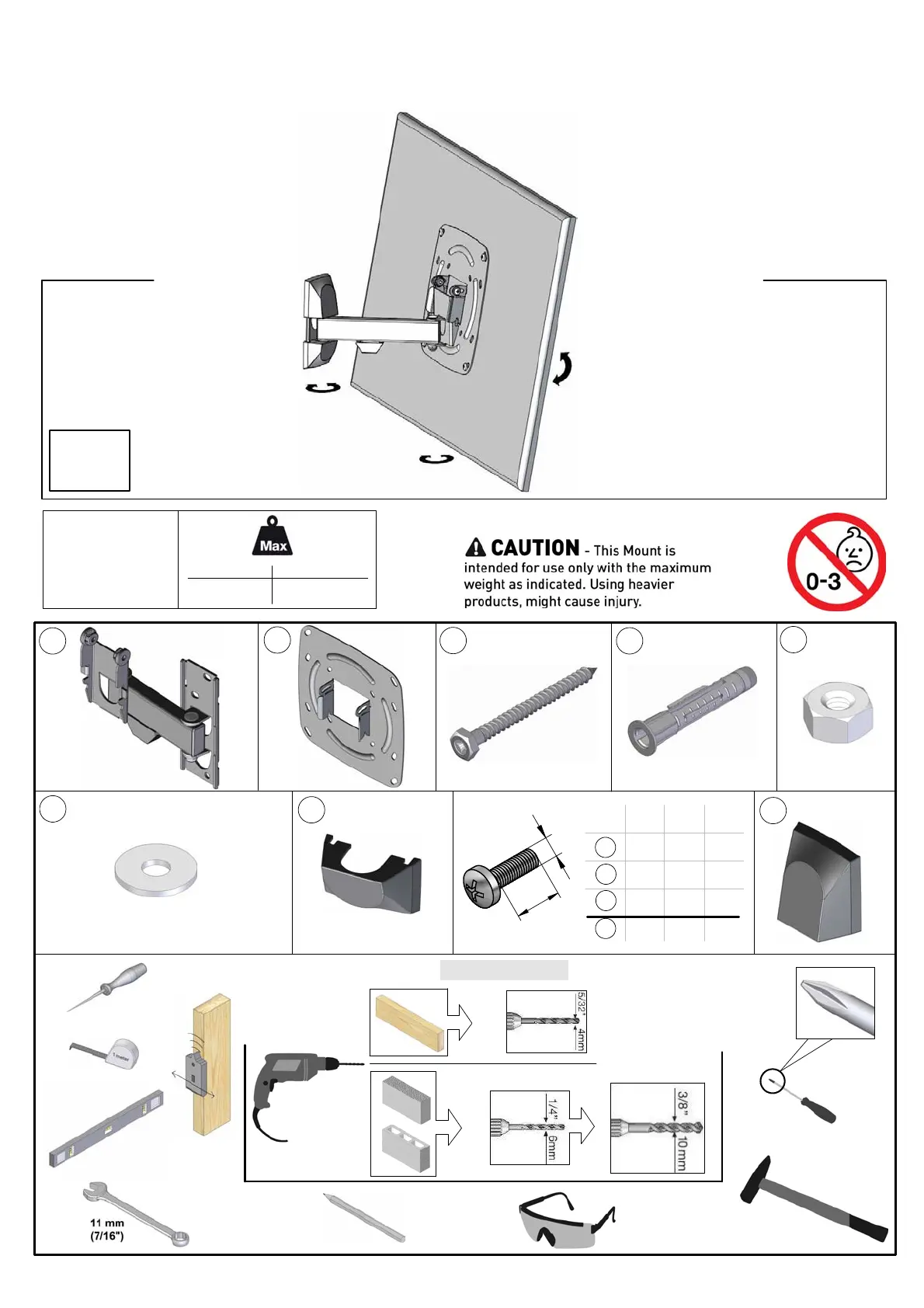 Max

CAUTION - This Mount is intended for use only with the maximum weight as indicated. Using heavier products, might cause injury.

0-3

1 meter

5/32"
4mm

1/4"
6mm

3/8"
10mm

11 mm
(7/16")