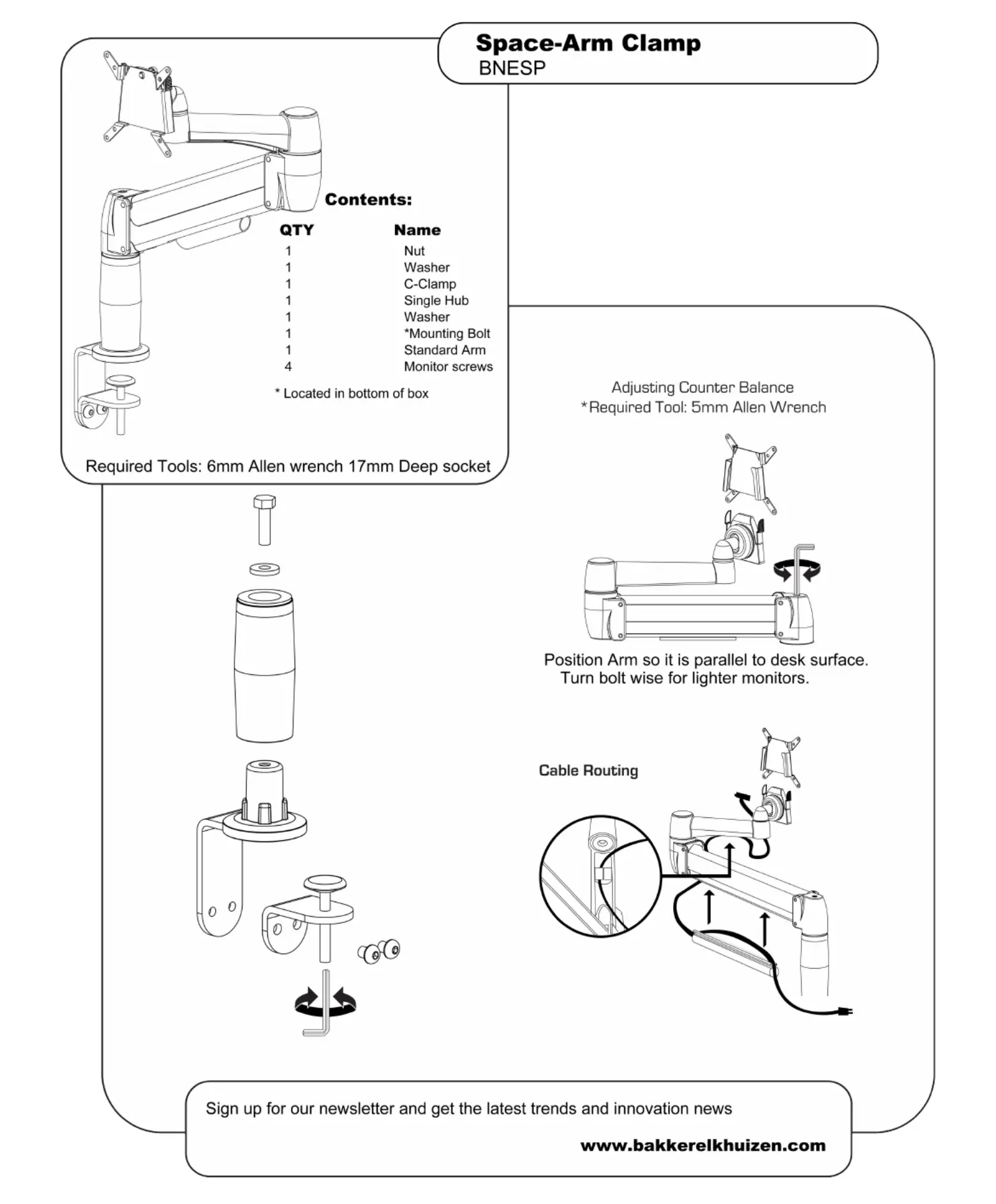 Space-Arm Clamp
BNESP

Contents:

| QTY | Name |
|---|---|
| 1 | Nut |
| 1 | Washer |
| 1 | C-Clamp |
| 1 | Single Hub |
| 1 | Washer |
| 1 | *Mounting Bolt |
| 1 | Standard Arm |
| 4 | Monitor screws |

* Located in bottom of box

Required Tools: 6mm Allen wrench 17mm Deep socket

Adjusting Counter Balance
*Required Tool: 5mm Allen Wrench

Position Arm so it is parallel to desk surface.
Turn bolt wise for lighter monitors.

Cable Routing

Sign up for our newsletter and get the latest trends and innovation news

www.bakkerelkhuizen.com