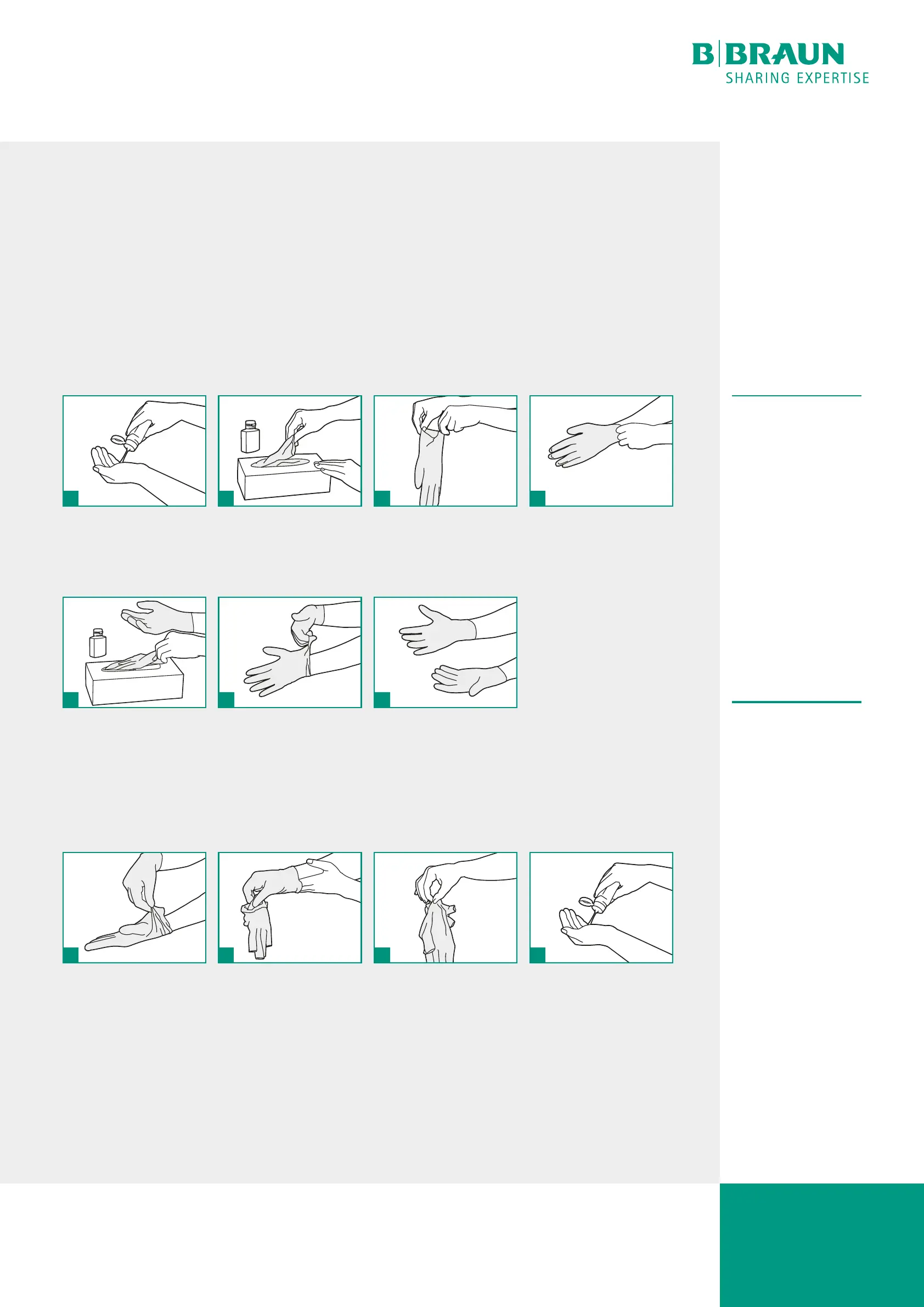 B|BRAUN
SHARING EXPERTISE