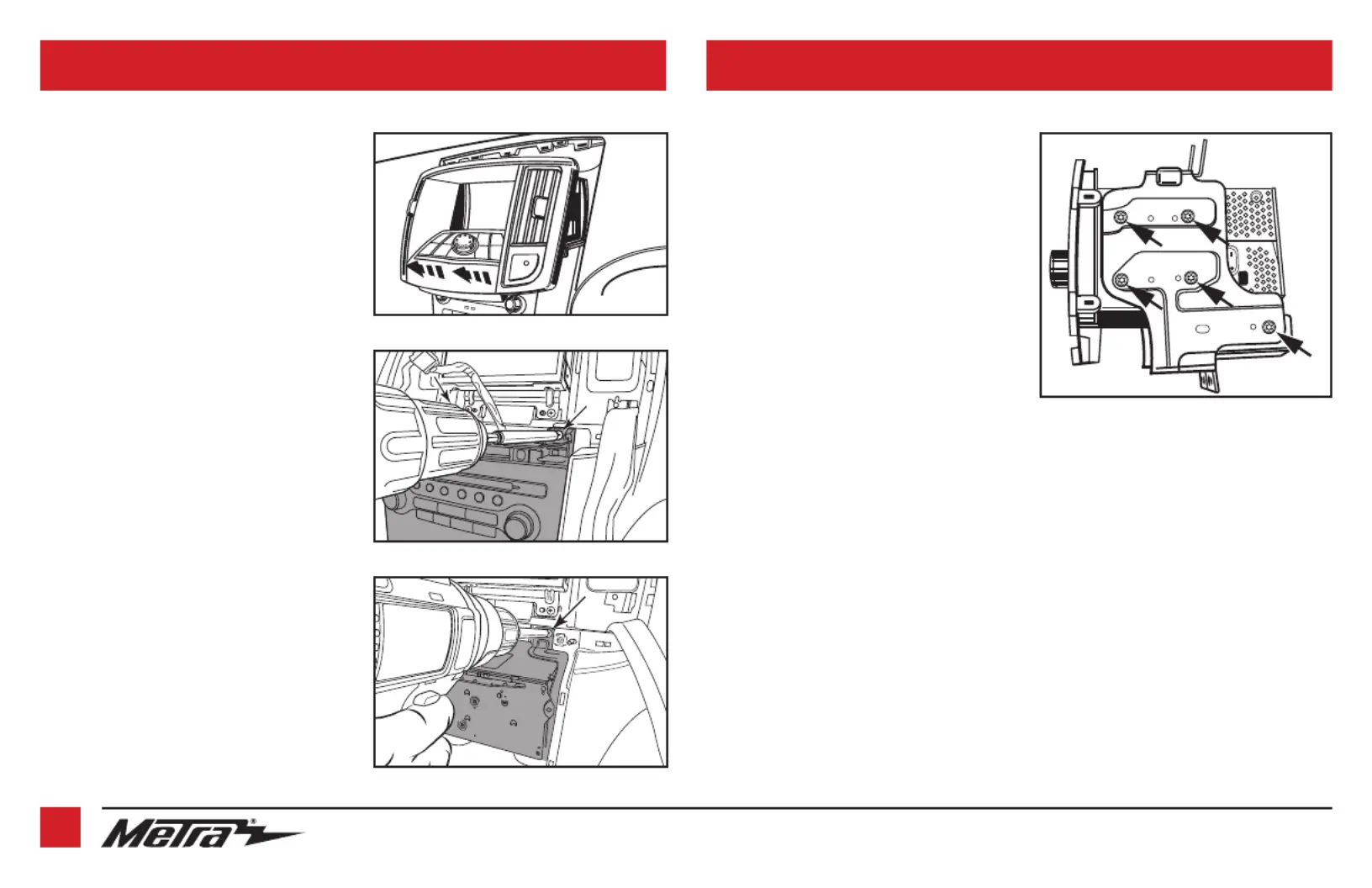 Metra®