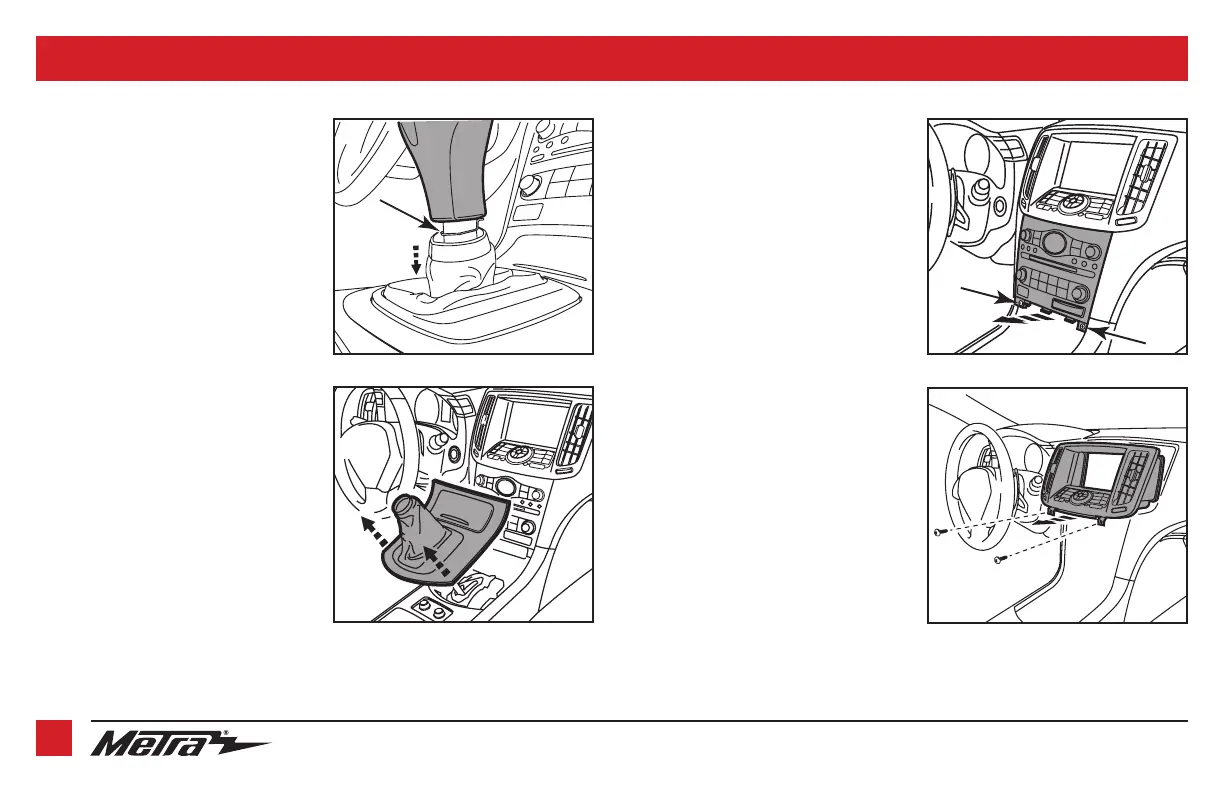 Metra®