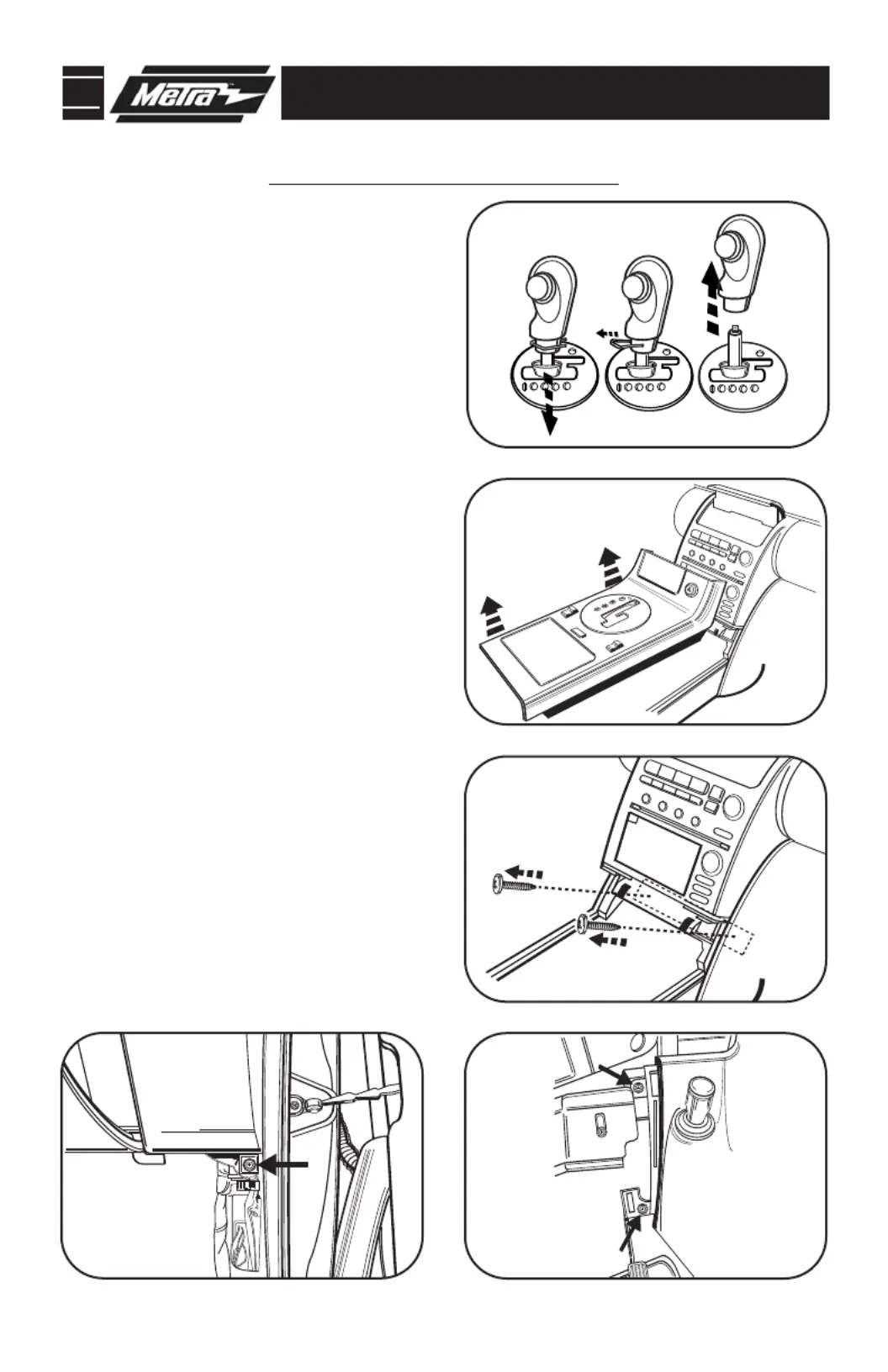 Metra