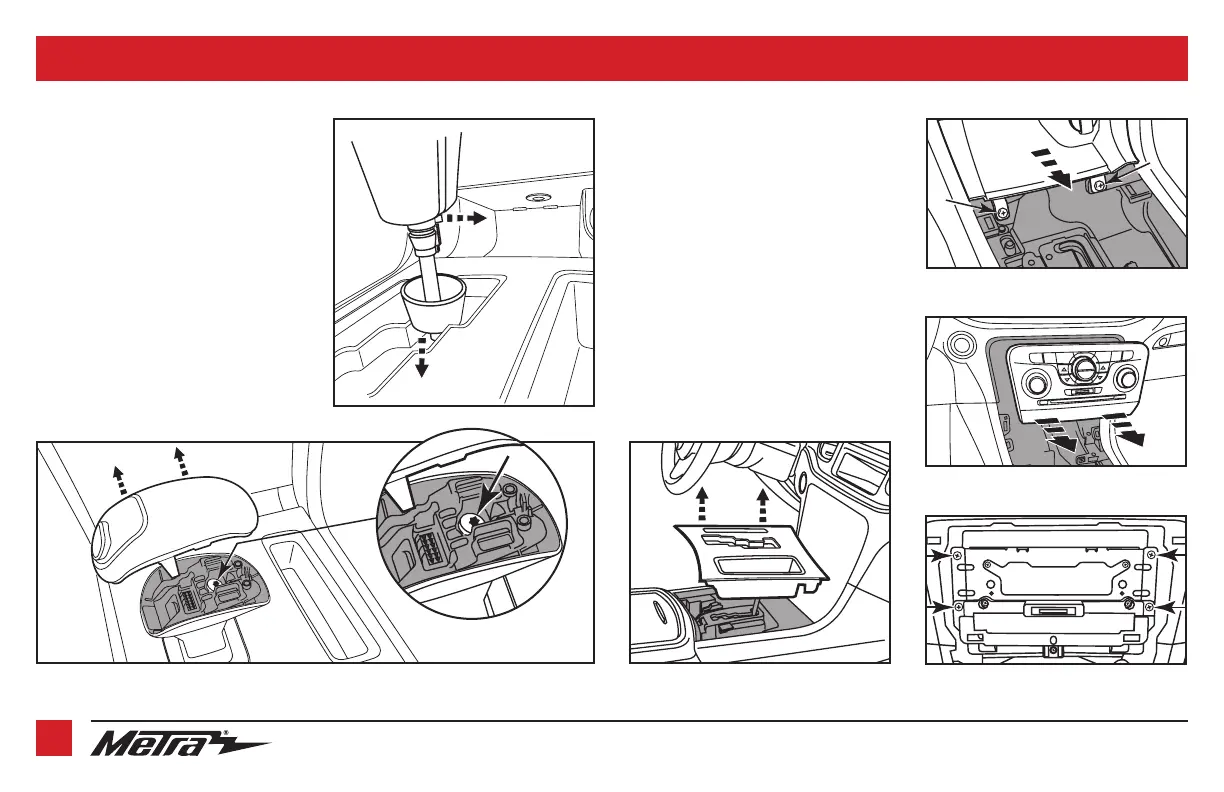 Metra®