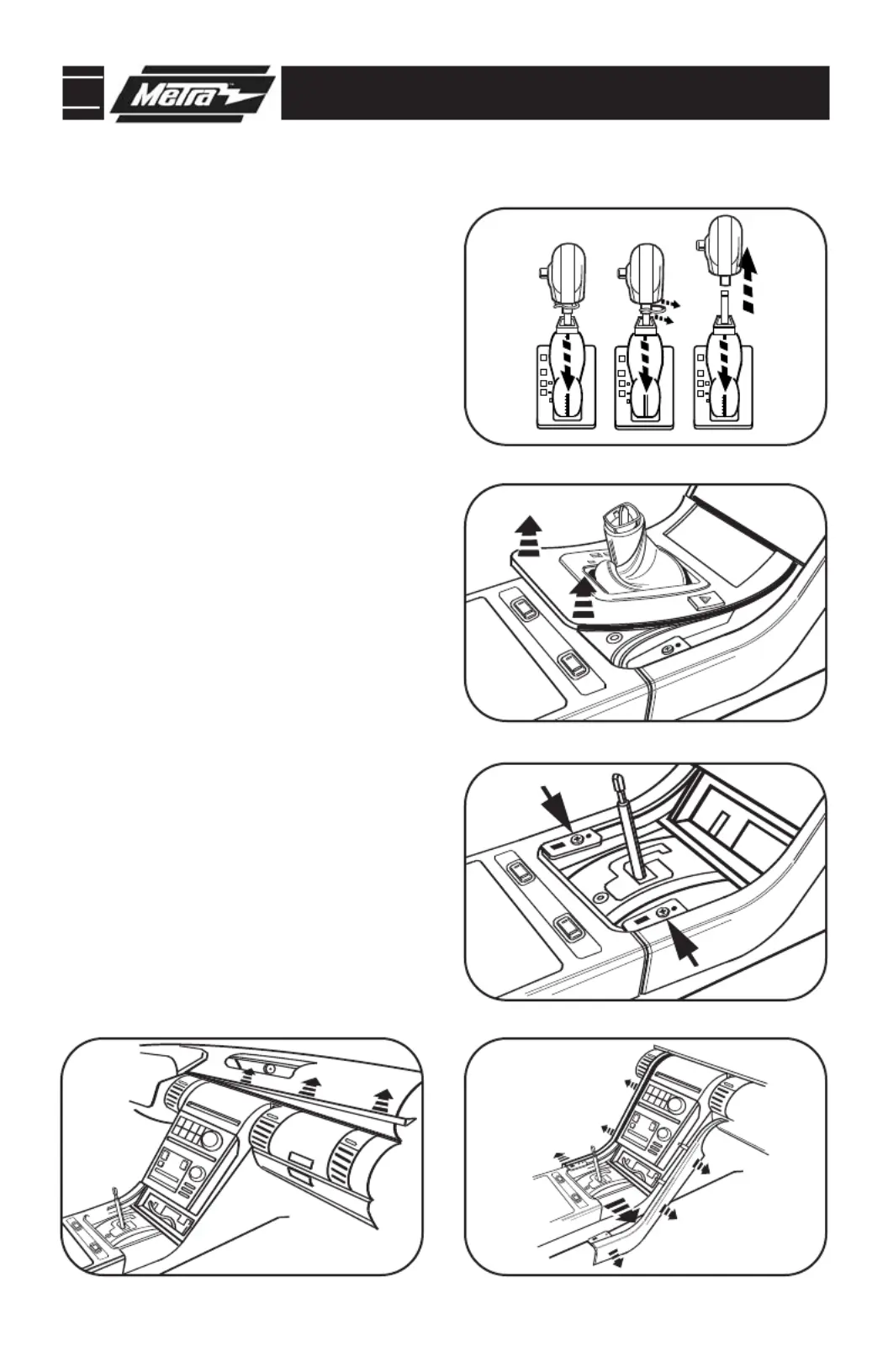 Metra