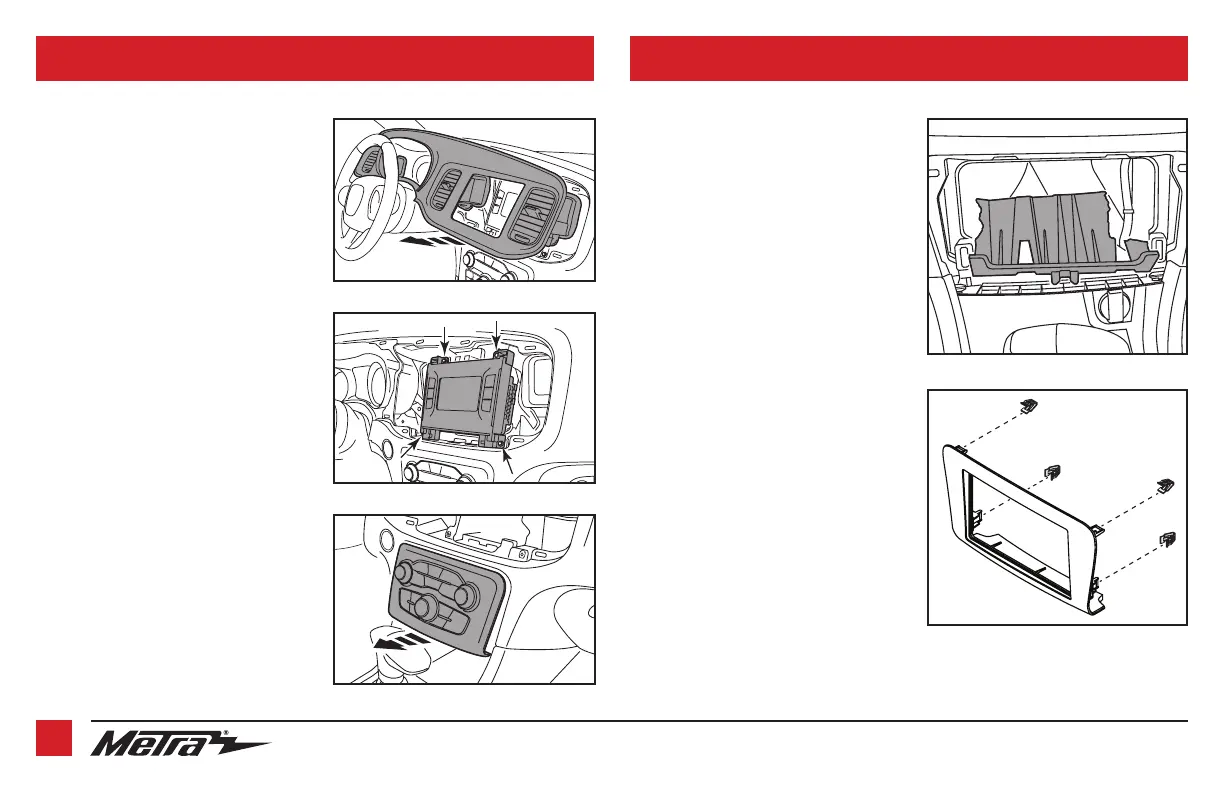 Metra®