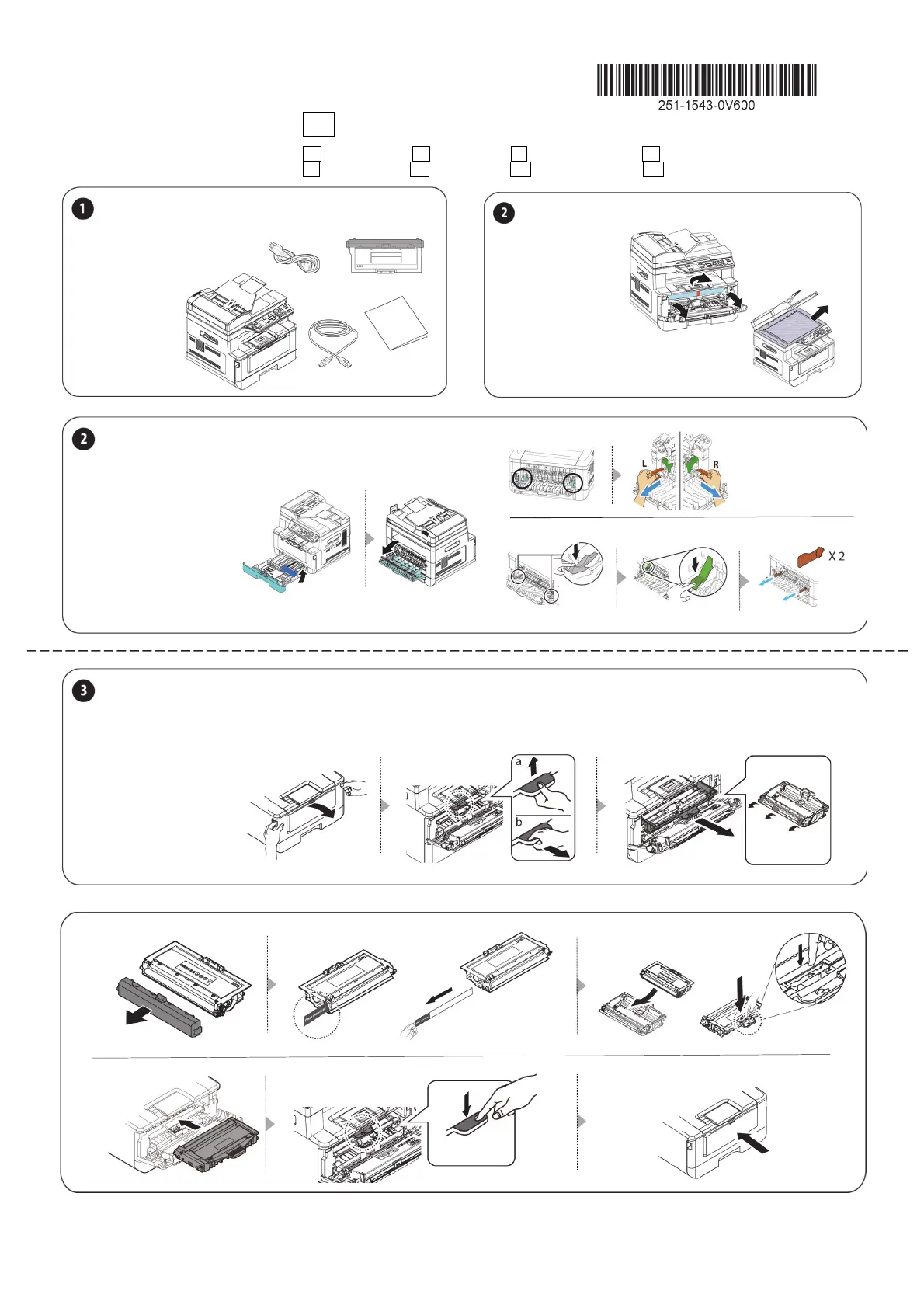 251-1543-0V600

1

2

2

L R

X 2

3

a

b