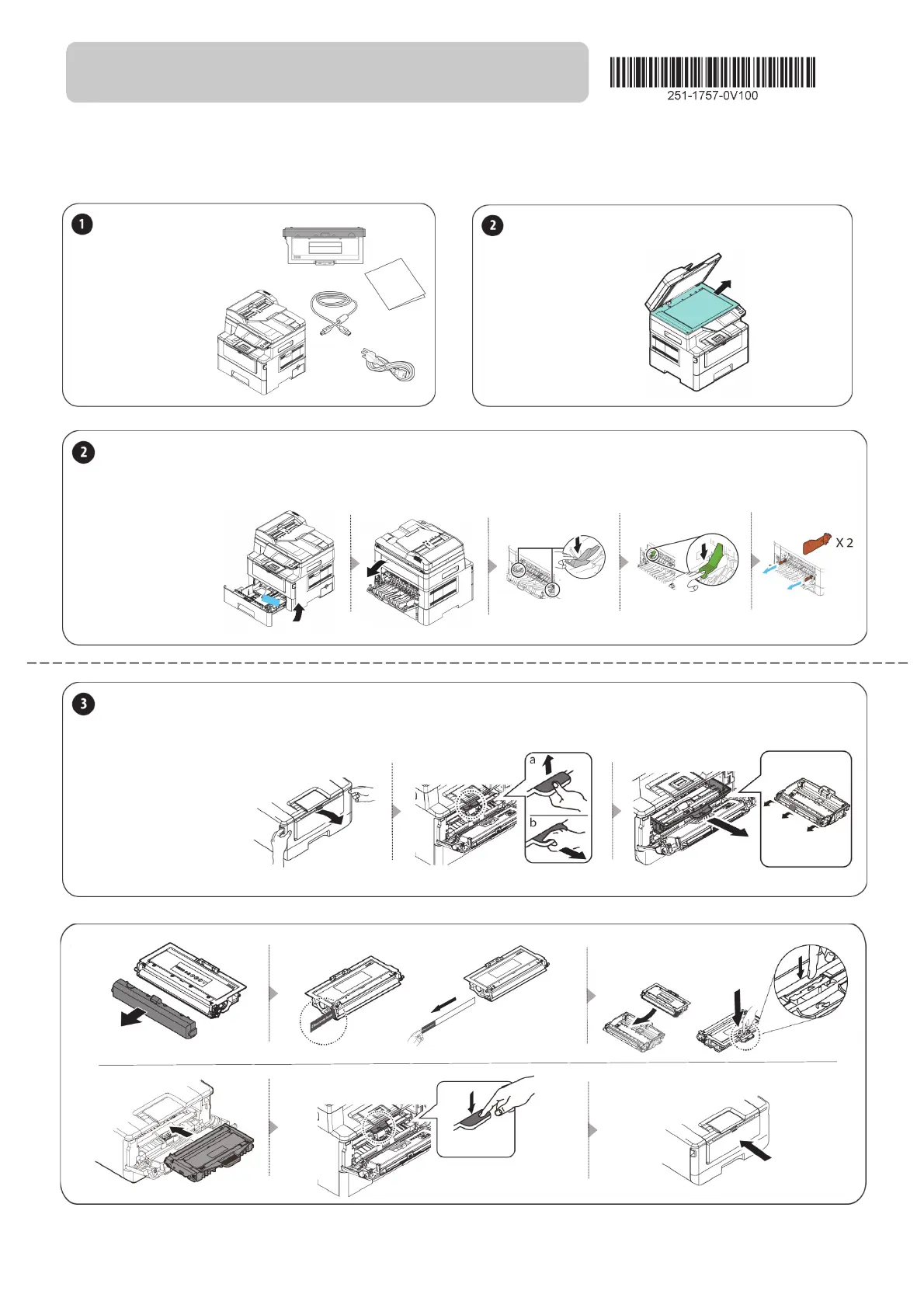 251-1757-0V100

1

2

2

X 2

3

a

b