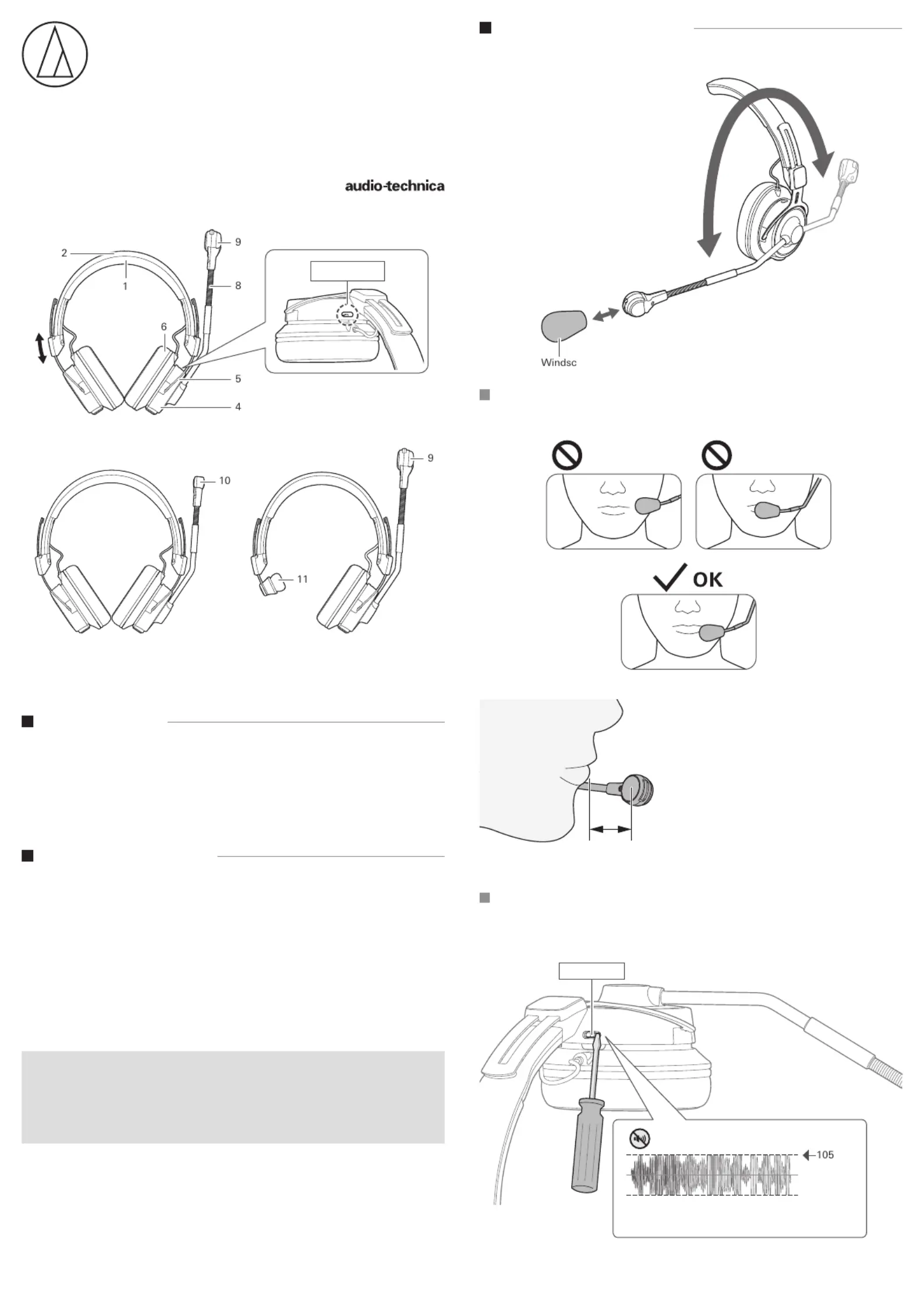 audio-technica

2
1
9
8
6
5
4

10
9
11

Windsc

OK

105