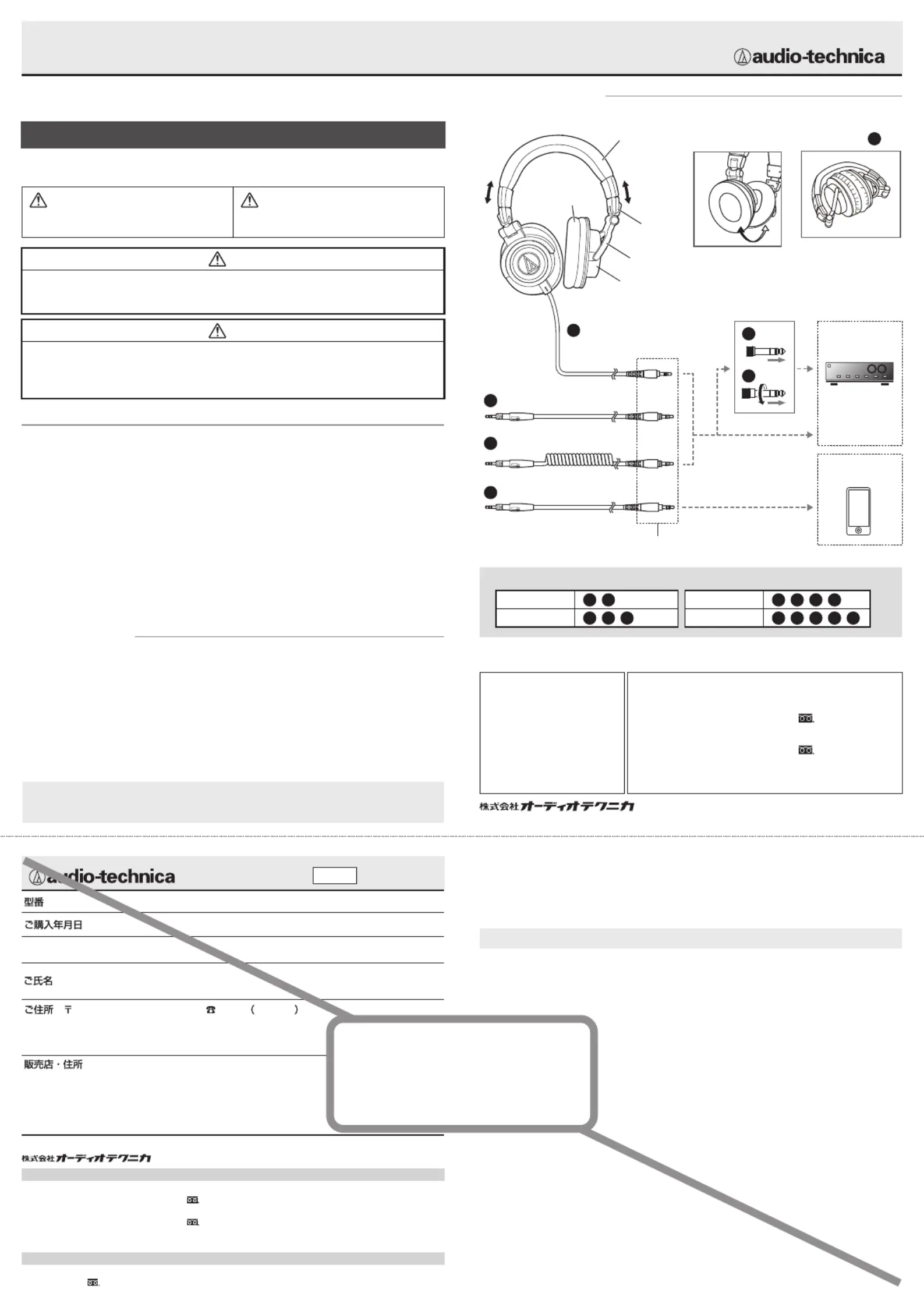 audio-technica

株式会社オーディオテクニカ

audio-technica

型番

ご購入年月日

ご氏名

ご住所 〒 ☎ ( )

販売店・住所

株式会社オーディオテクニカ