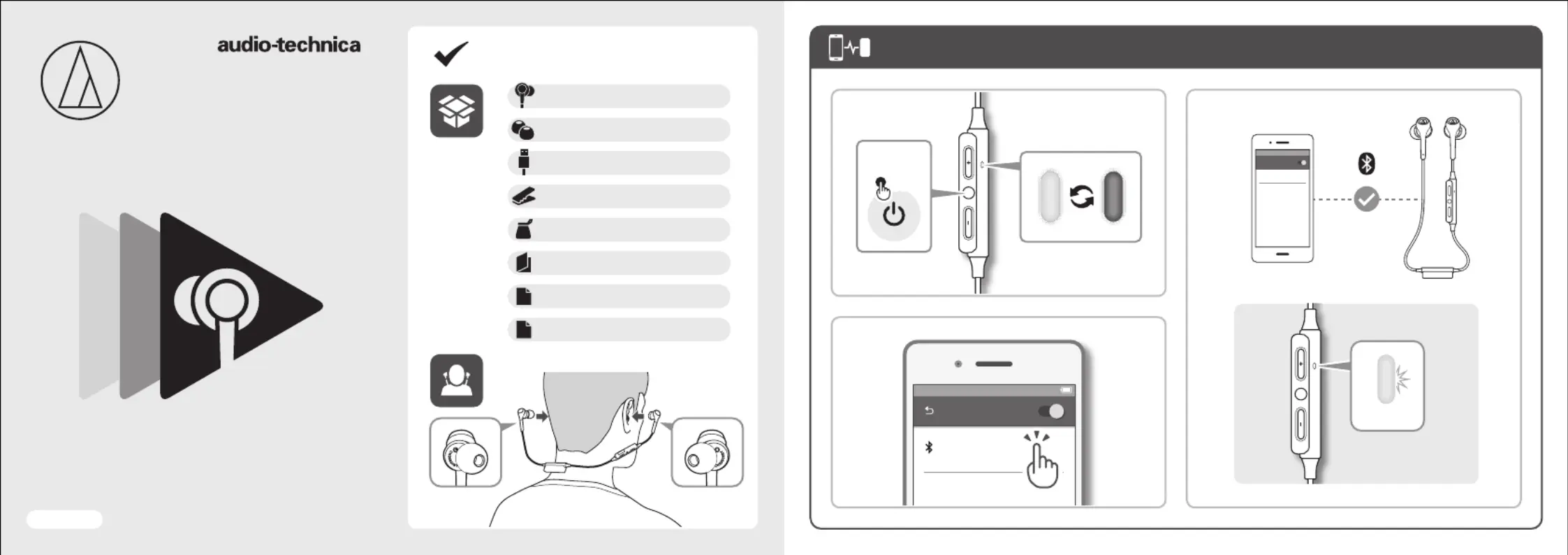 audio-technica