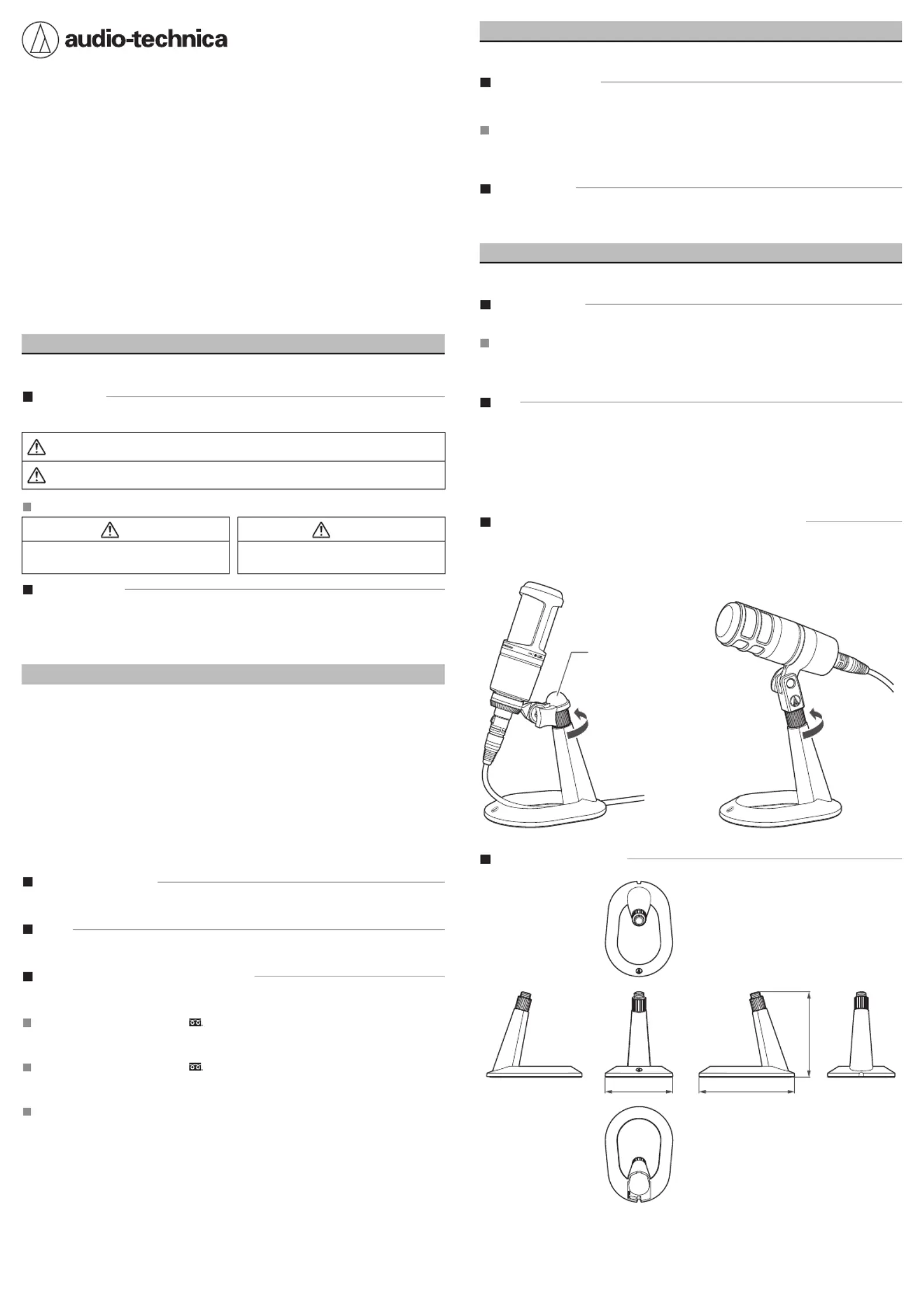 audio-technica