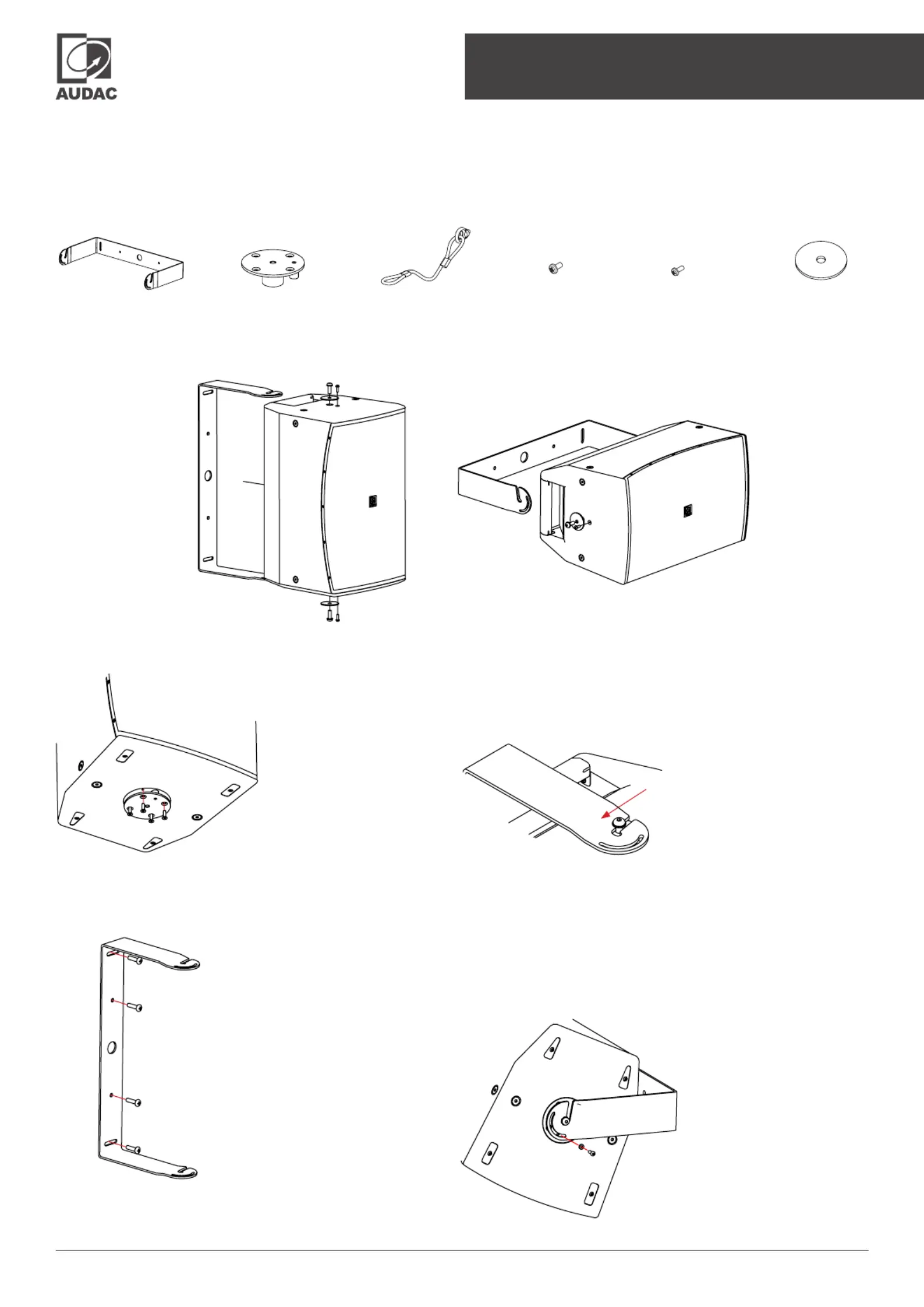 AUDAC