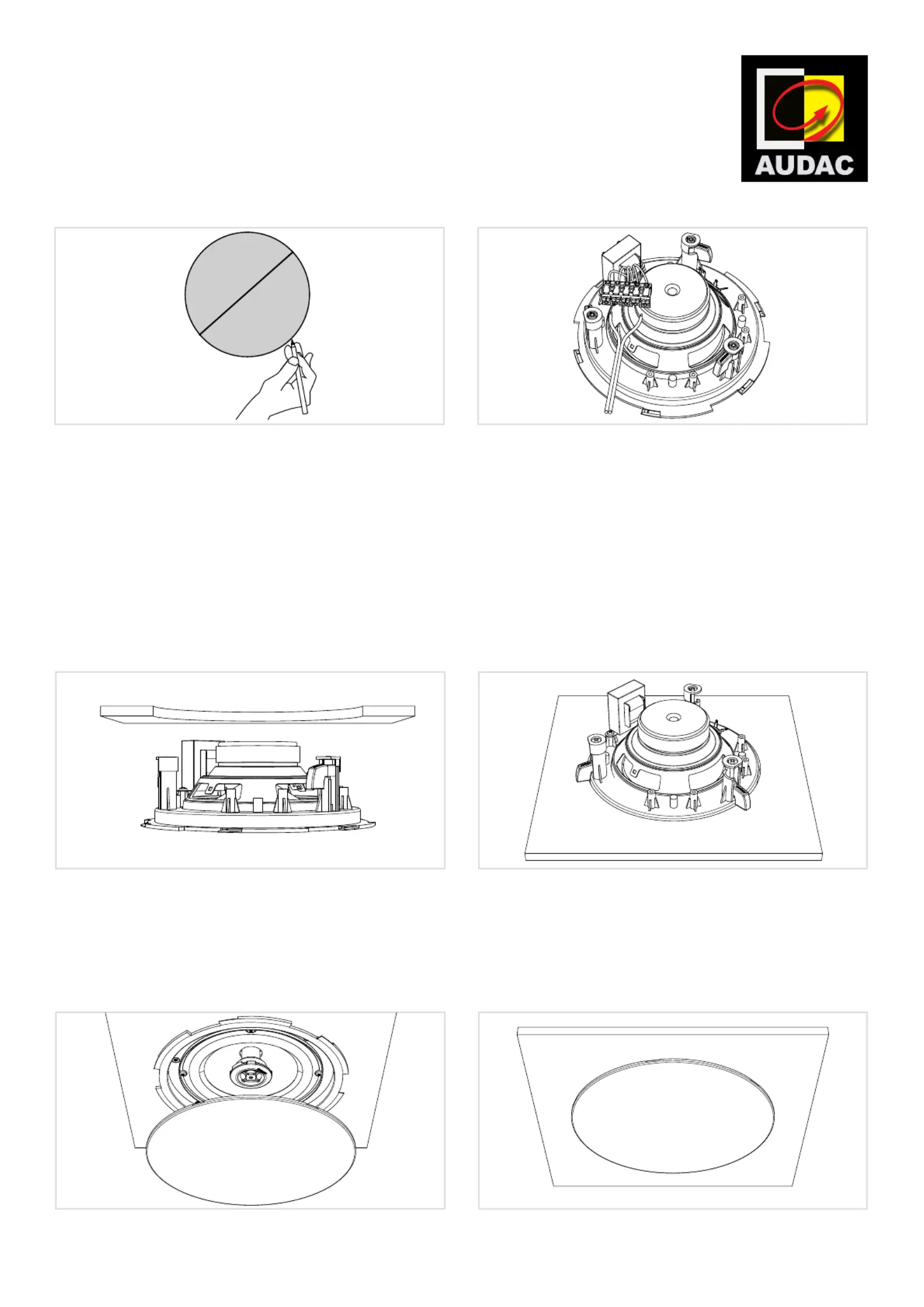 AUDAC