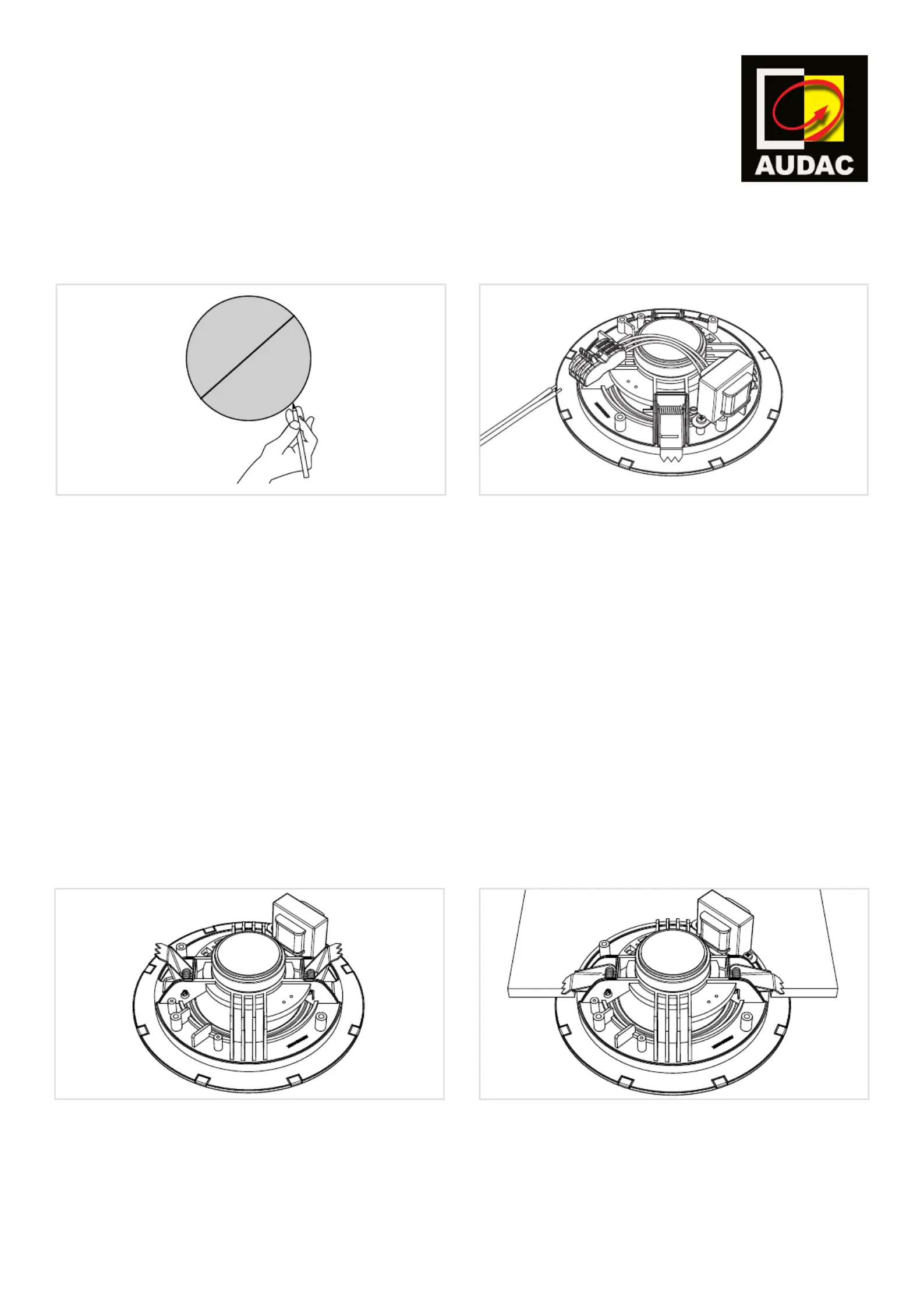 AUDAC