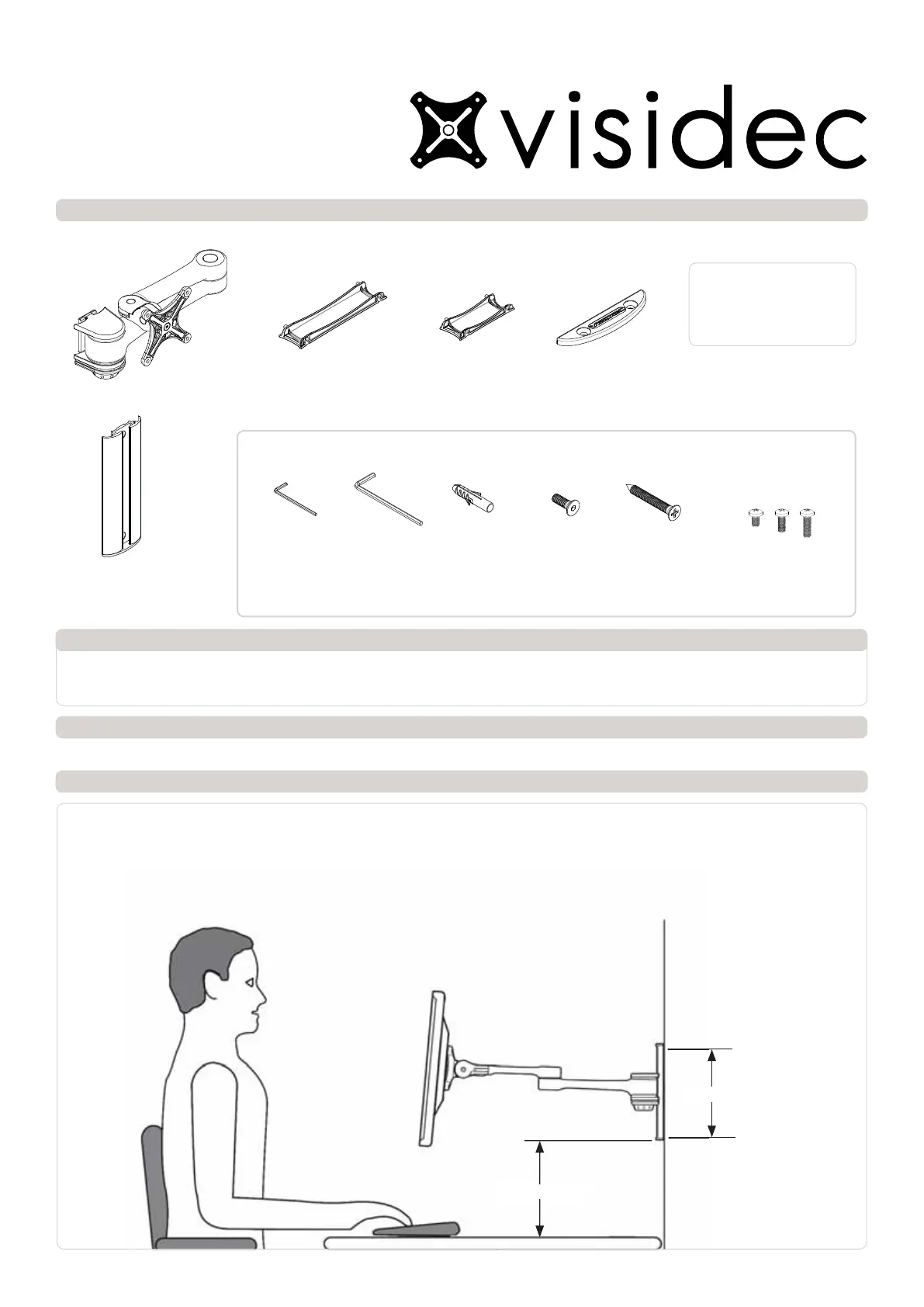 visidec