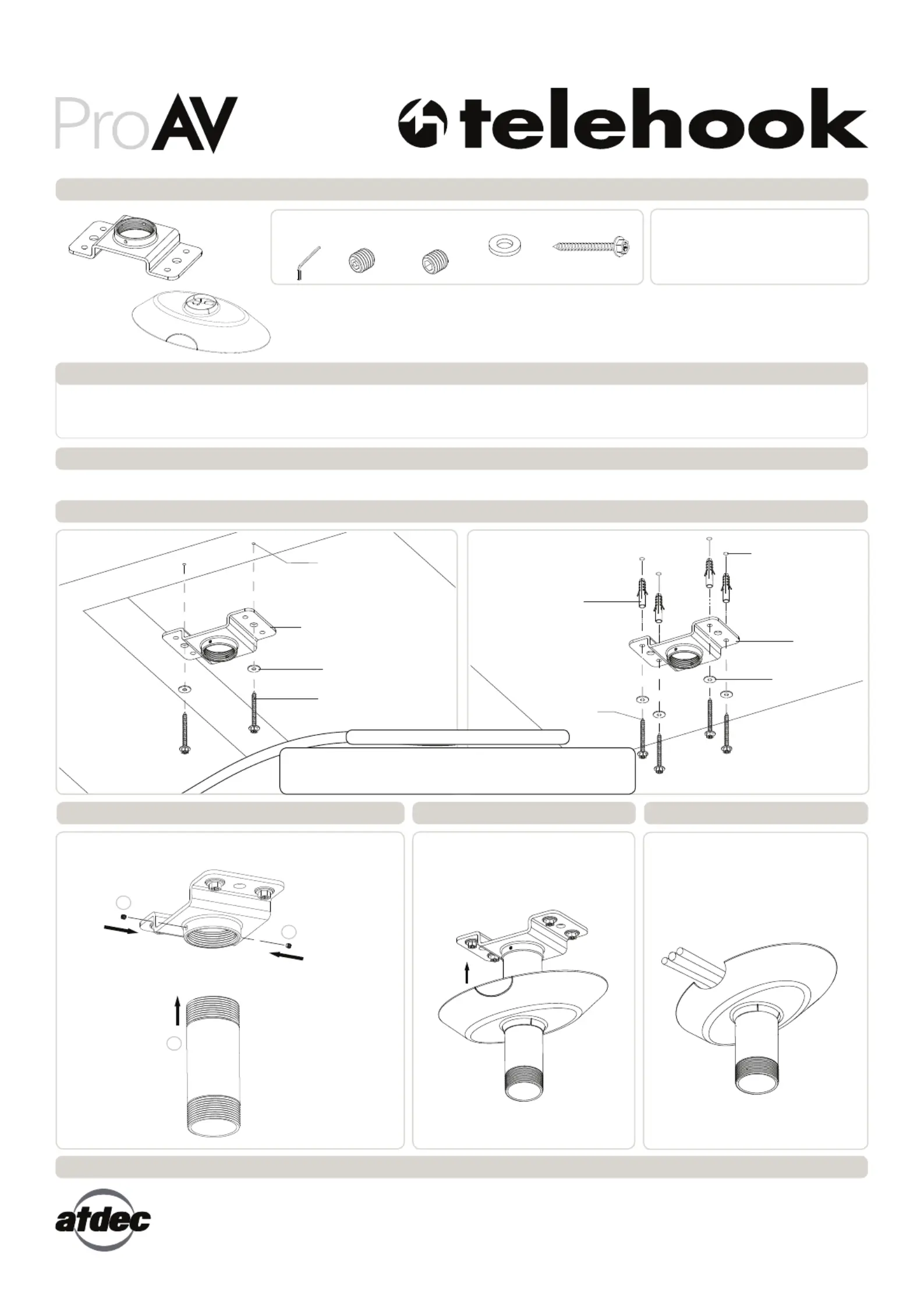 ProAV

telehook

atdec