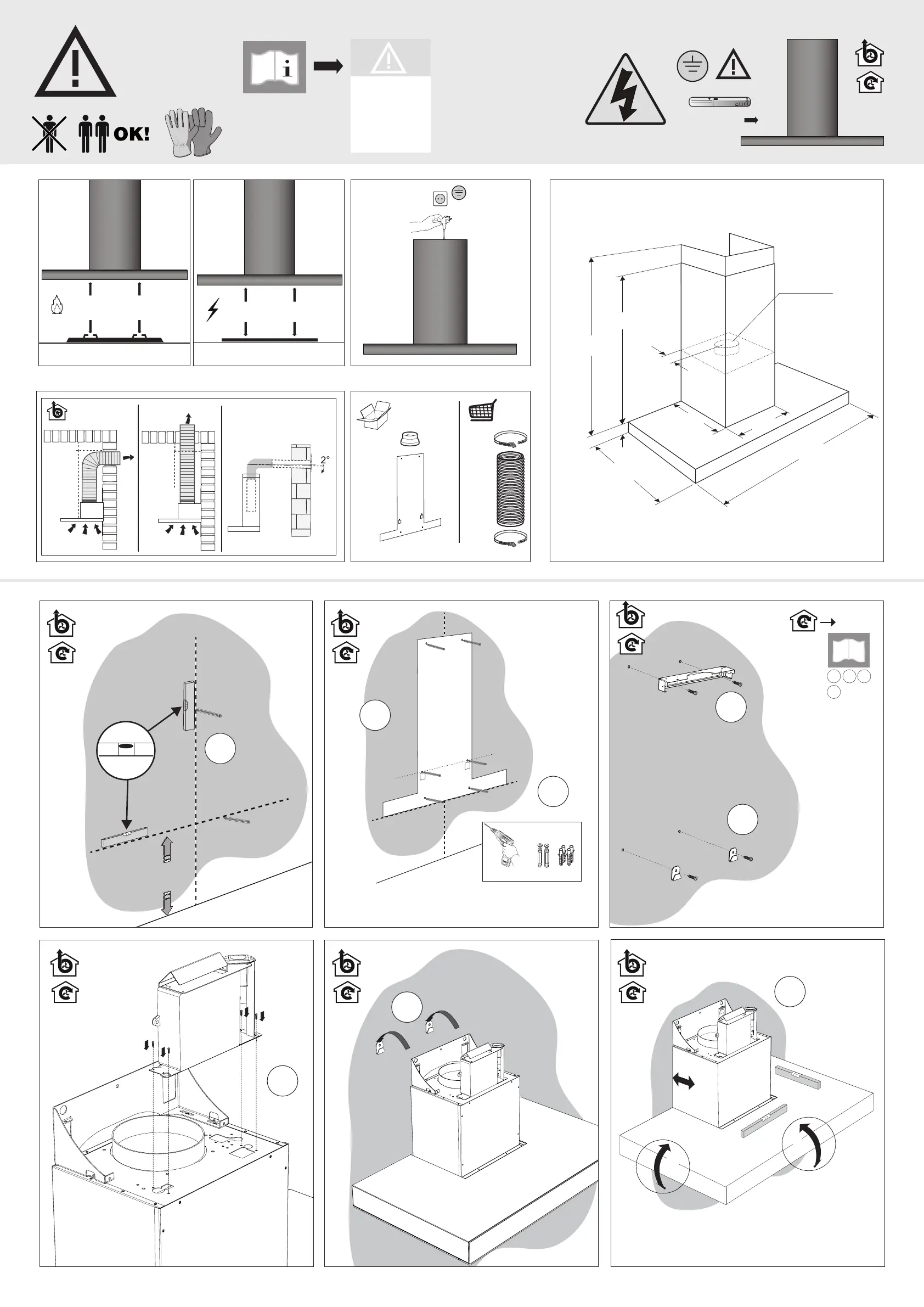 OK!

i

2°