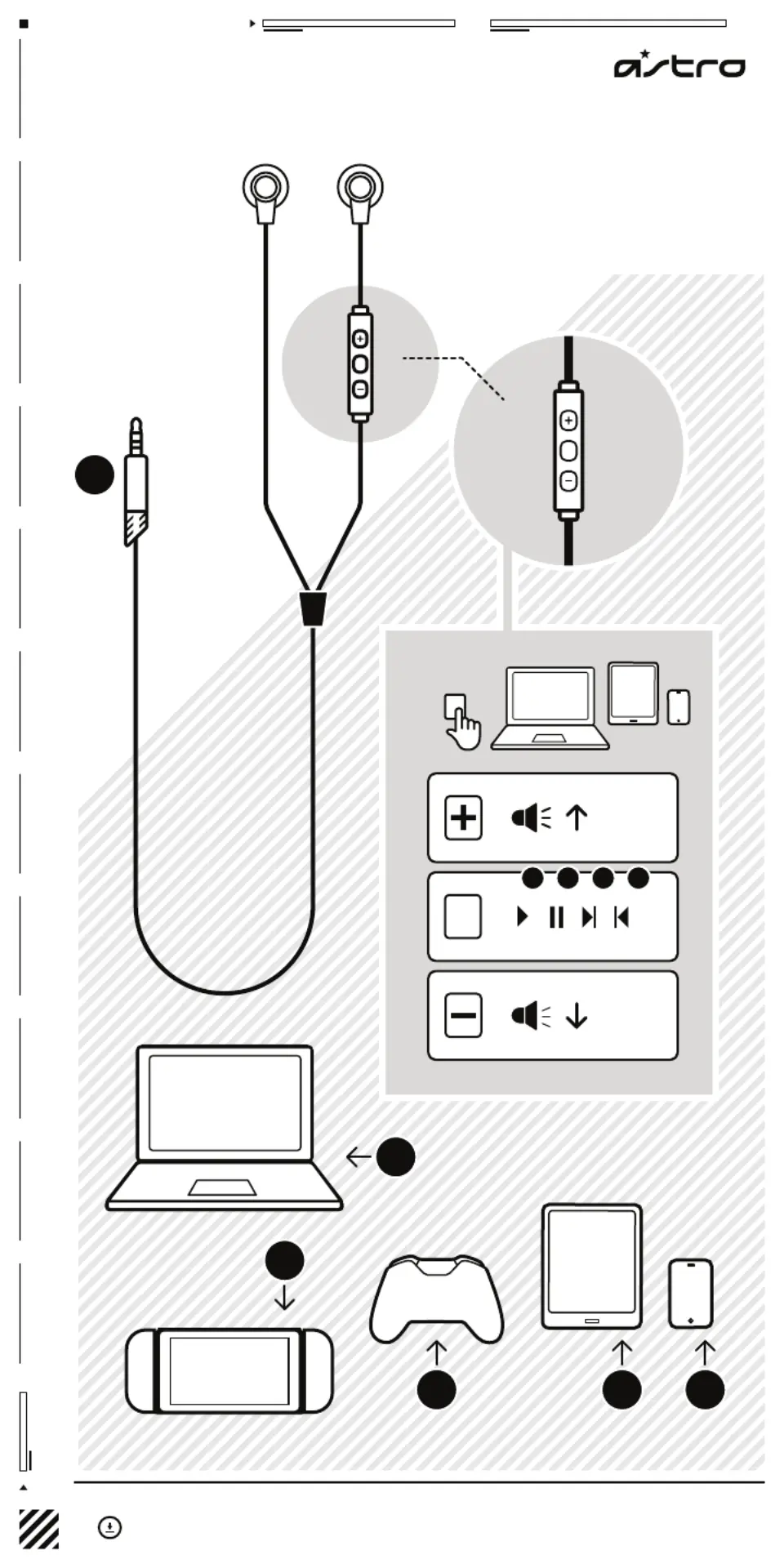 astro