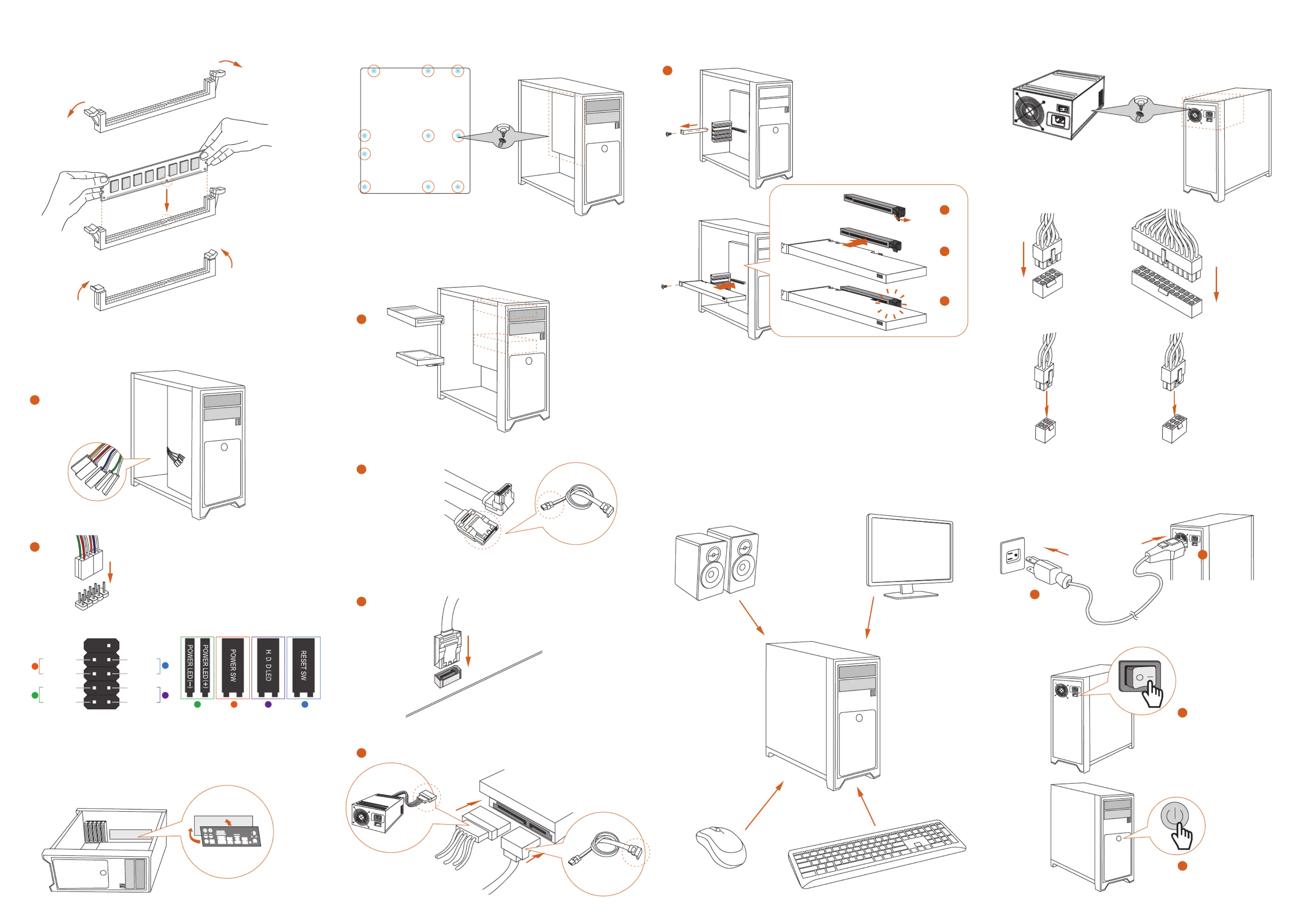 POWER LED(−)
POWER LED(+)
POWER SW
H D D LED
RESET SW