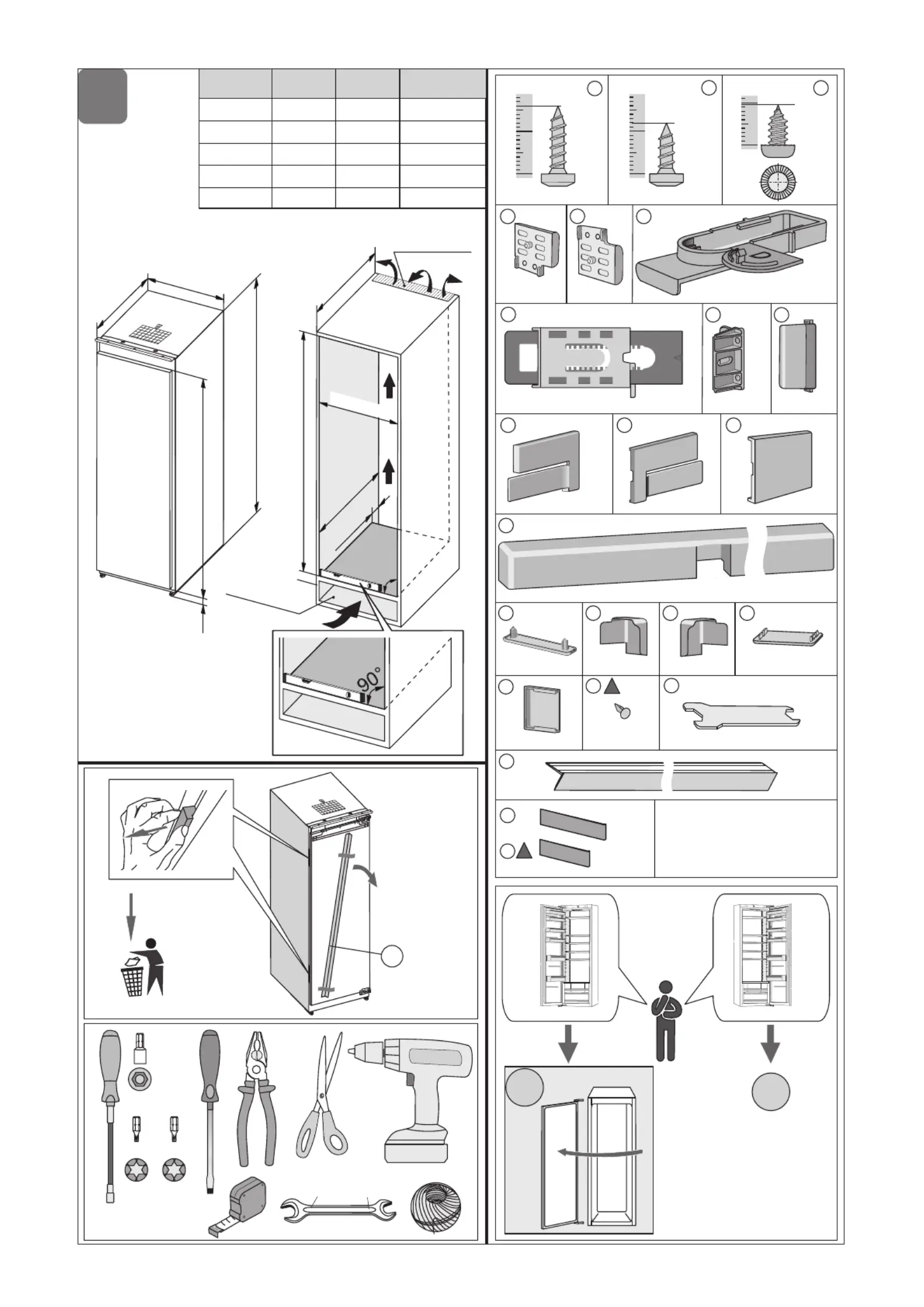 90°