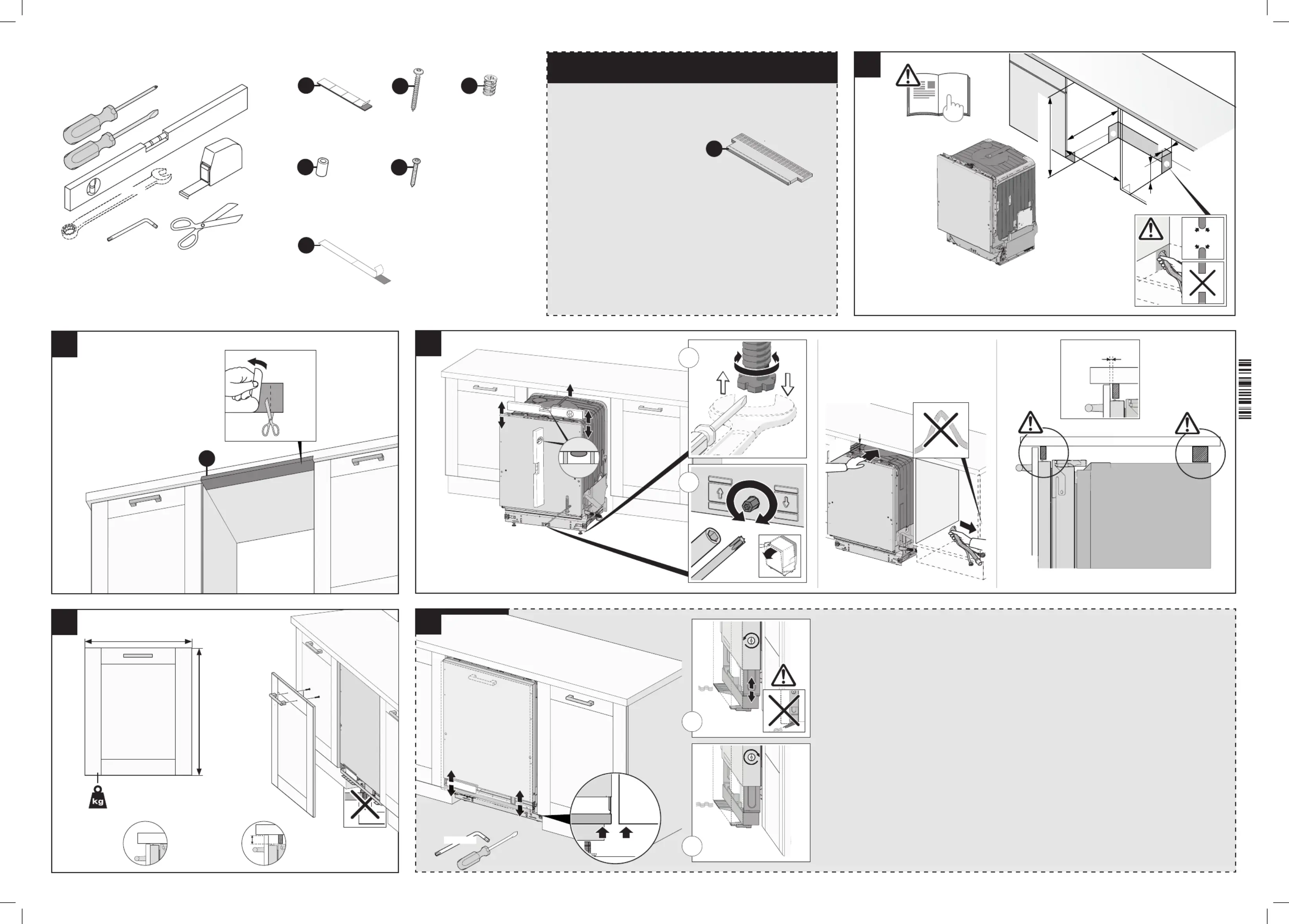 kg