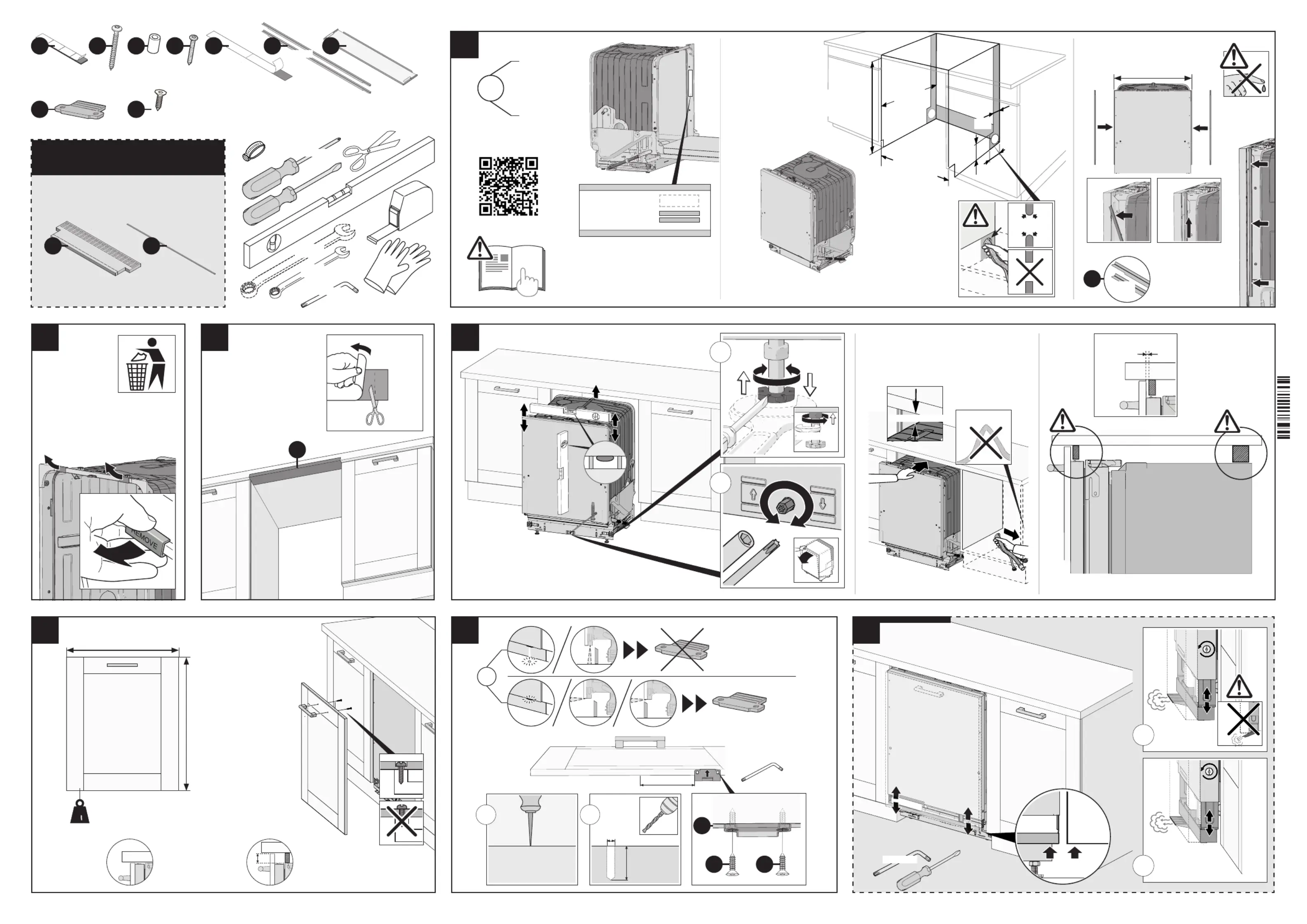 REMOVE