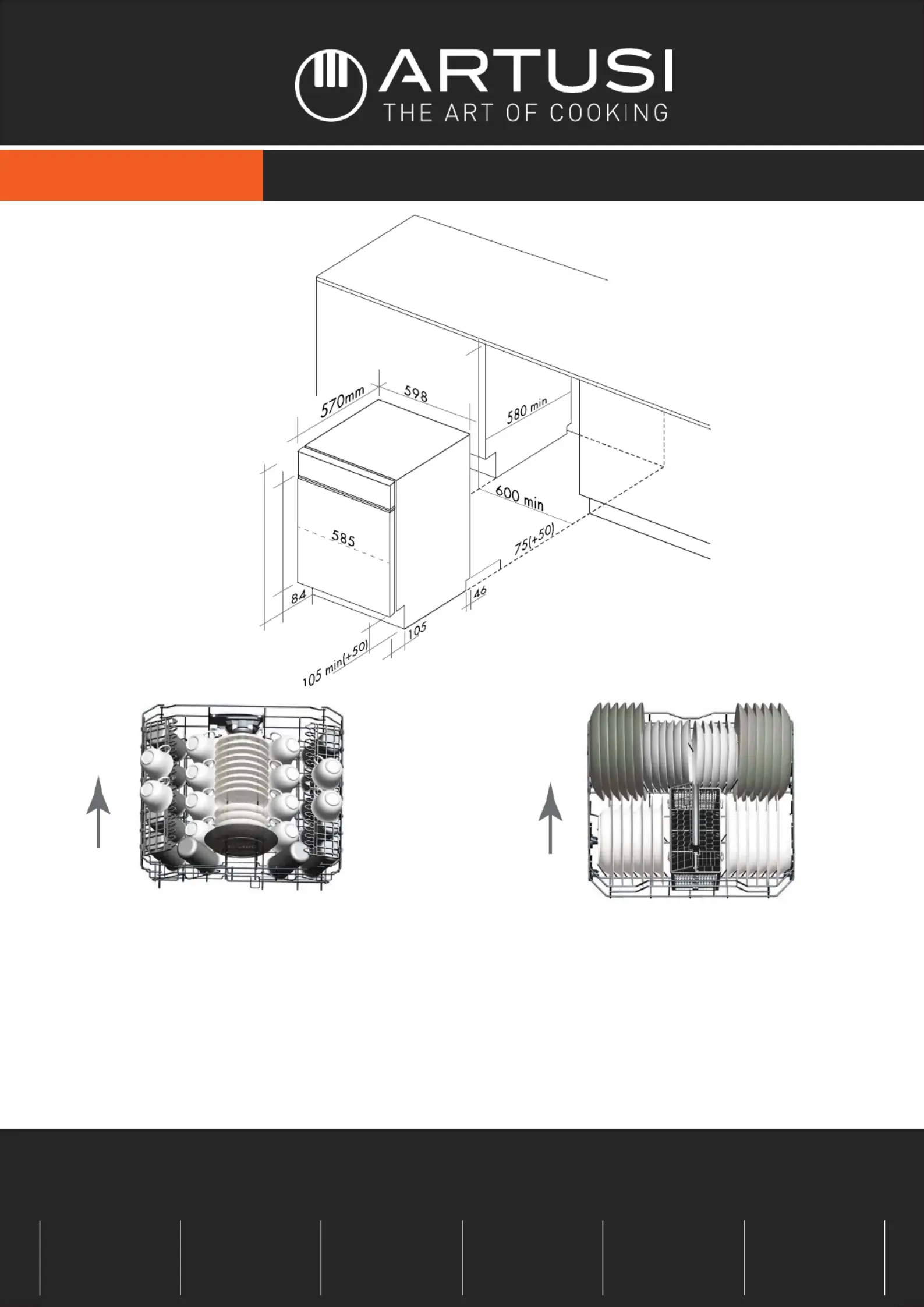 ARTUSI
THE ART OF COOKING

570mm
598
580 min
600 min
585
75(+50)
84
46
105
105 min(+50)