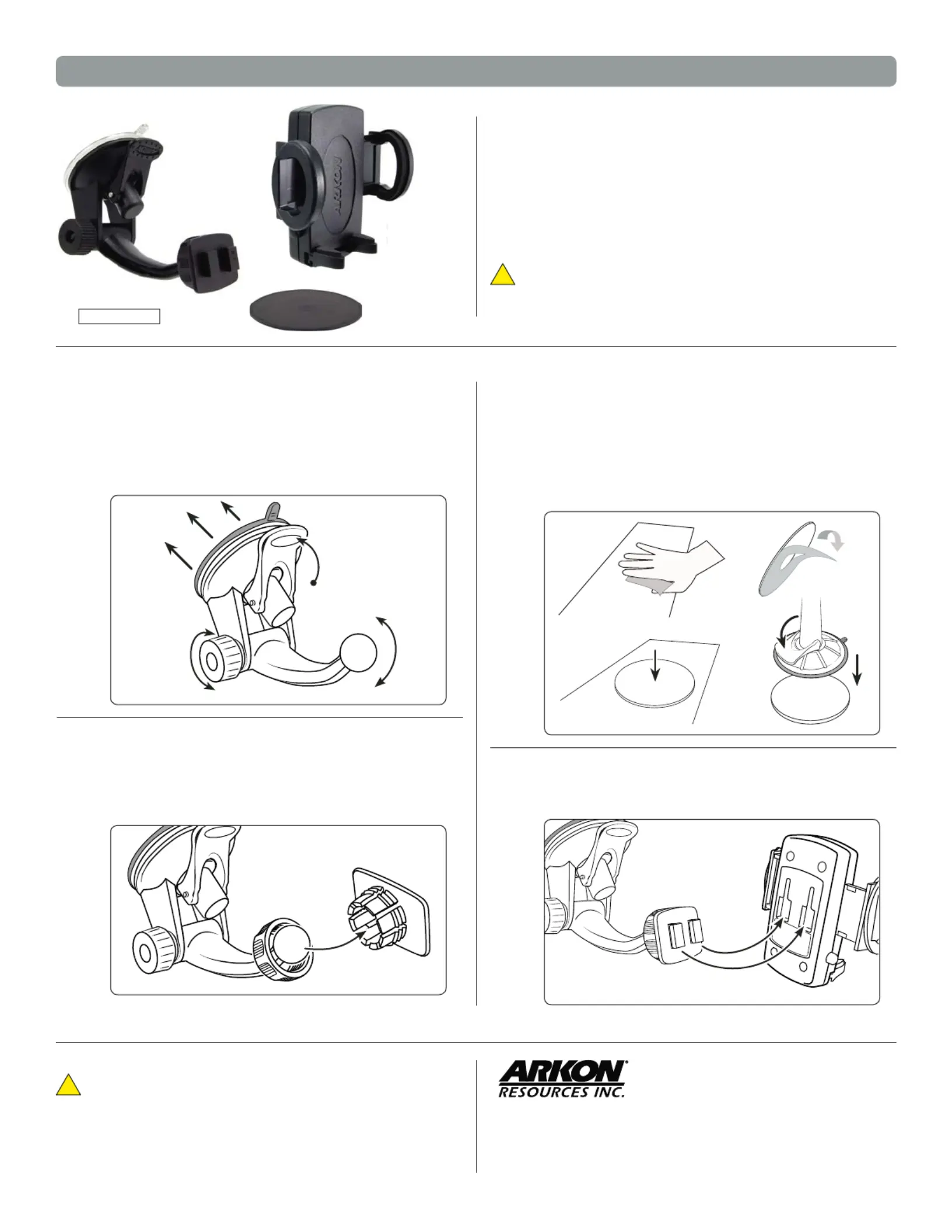 ARKON

ARKON
RESOURCES INC.