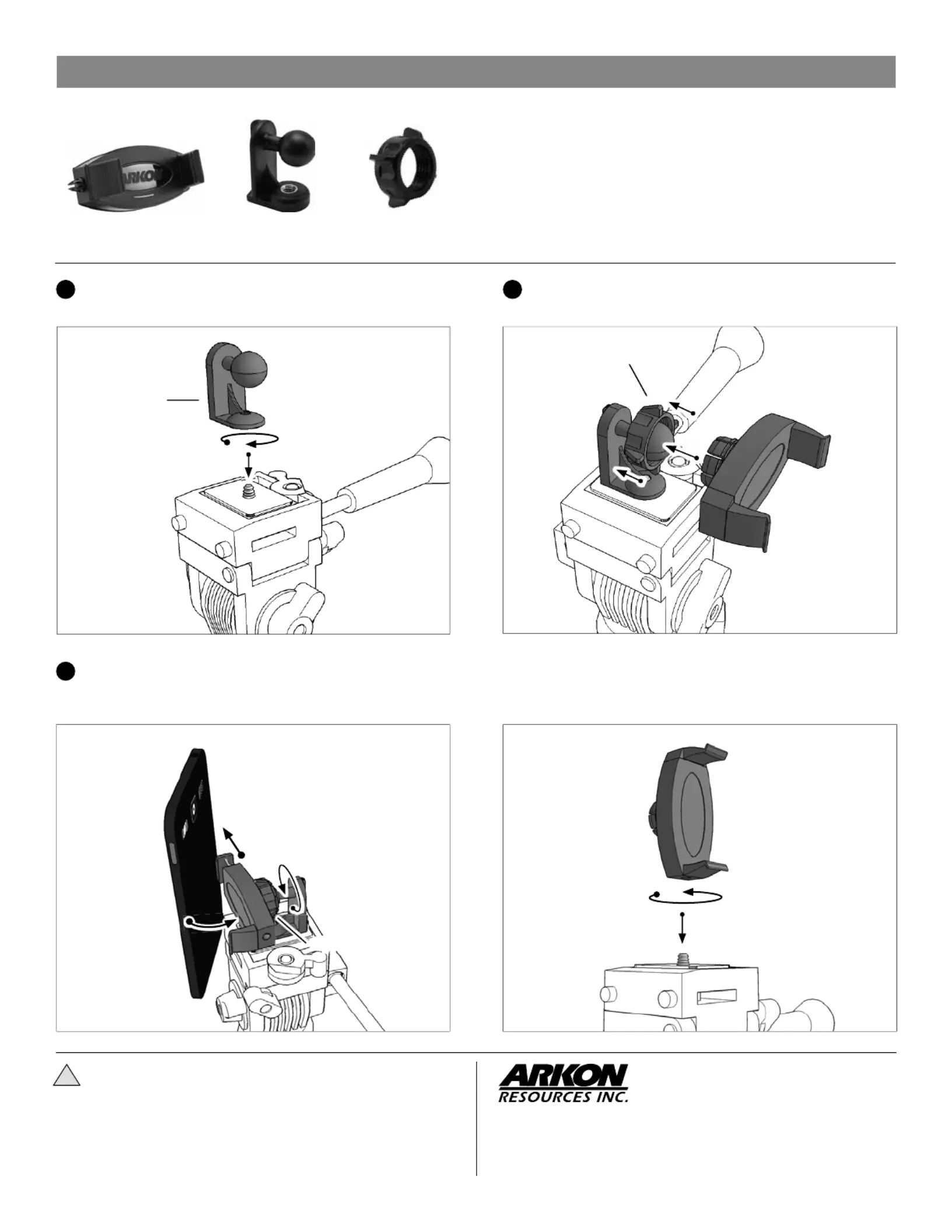 ARKON

ARKON
RESOURCES INC.