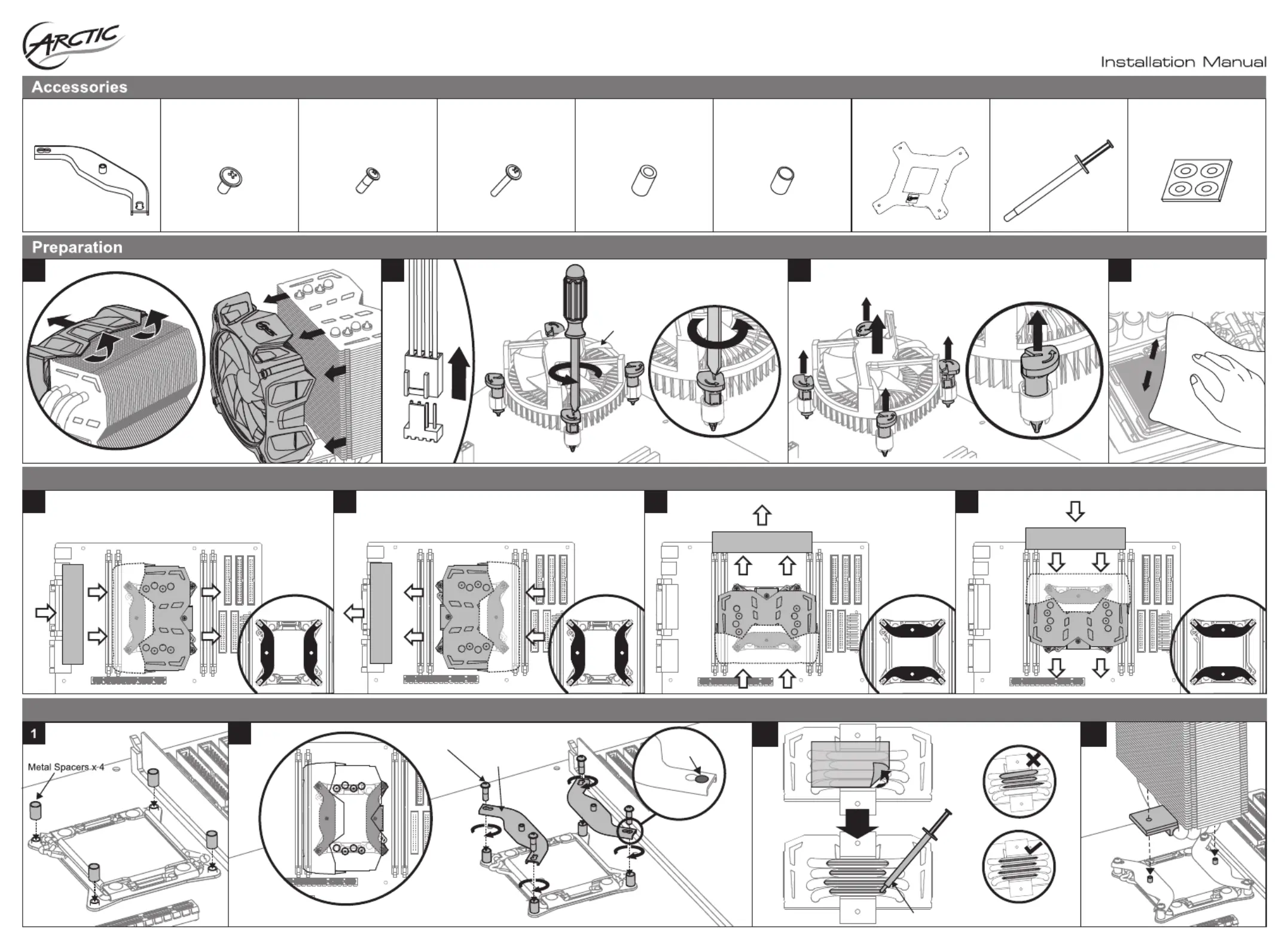 ARCTIC

Installation Manual

Accessories

Preparation

1

Metal Spacers x 4