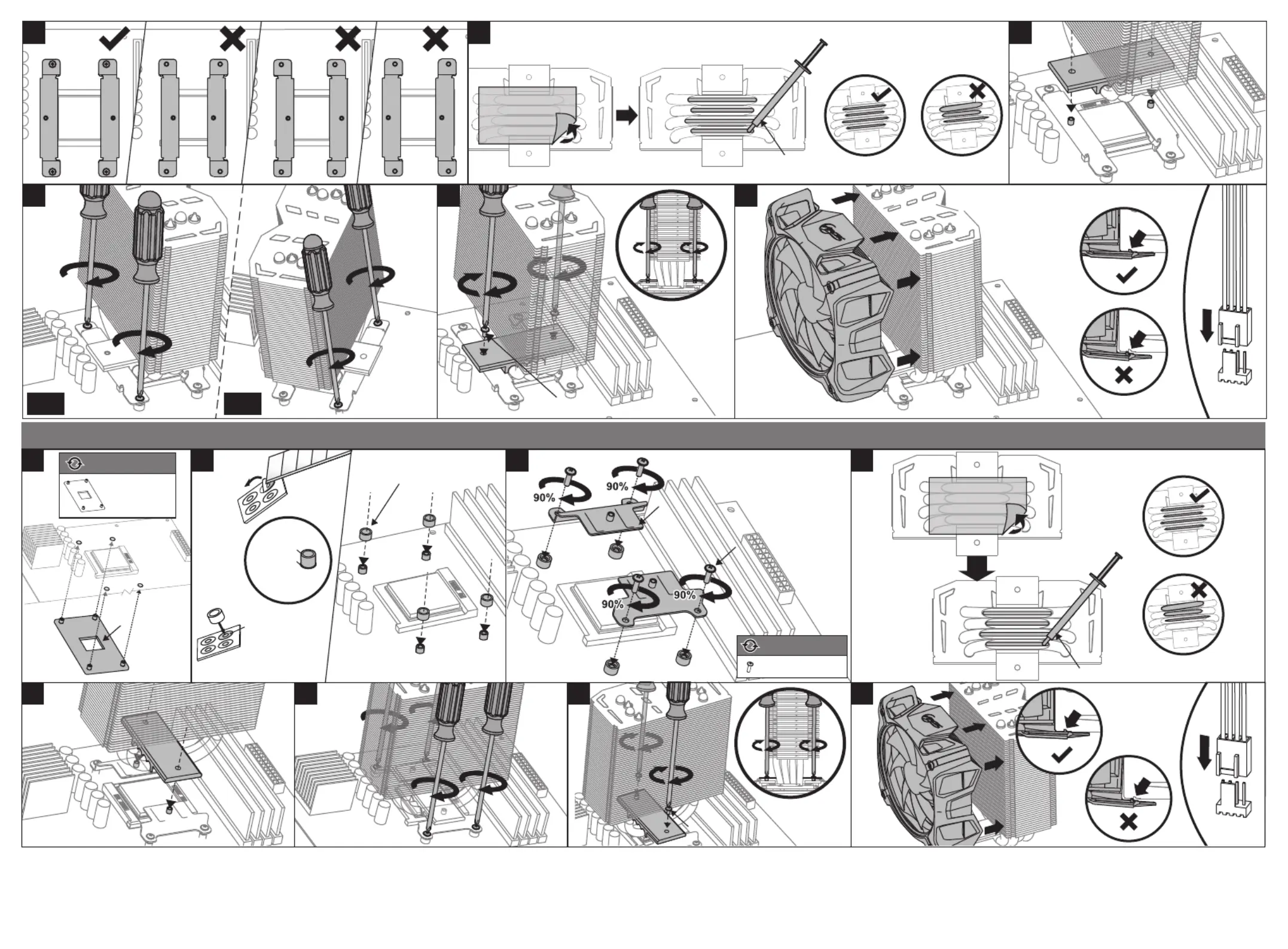 90%

90%

90%

90%