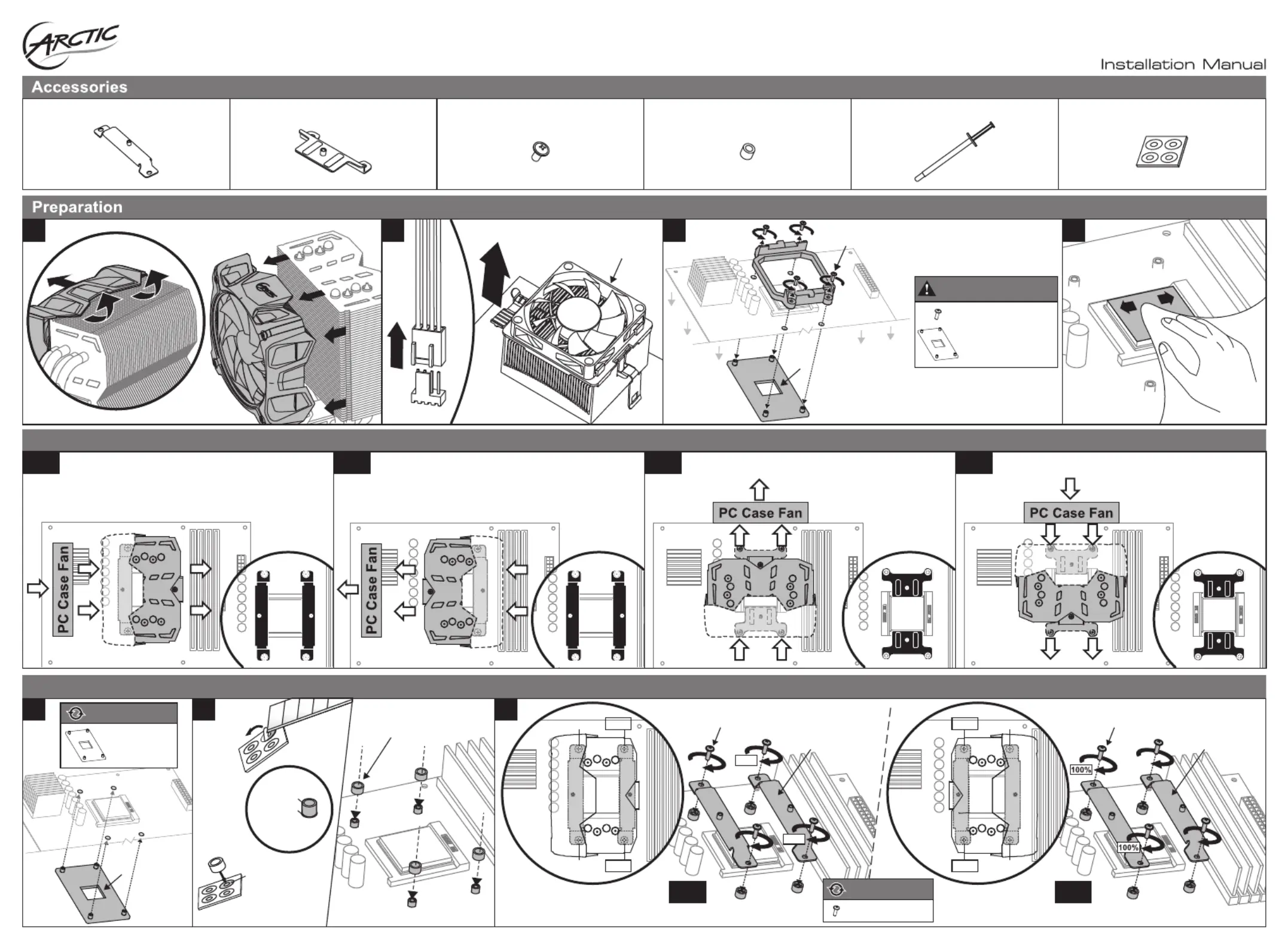 ARCTIC

Installation Manual

Accessories

Preparation

PC Case Fan

PC Case Fan

PC Case Fan

PC Case Fan

100%

100%