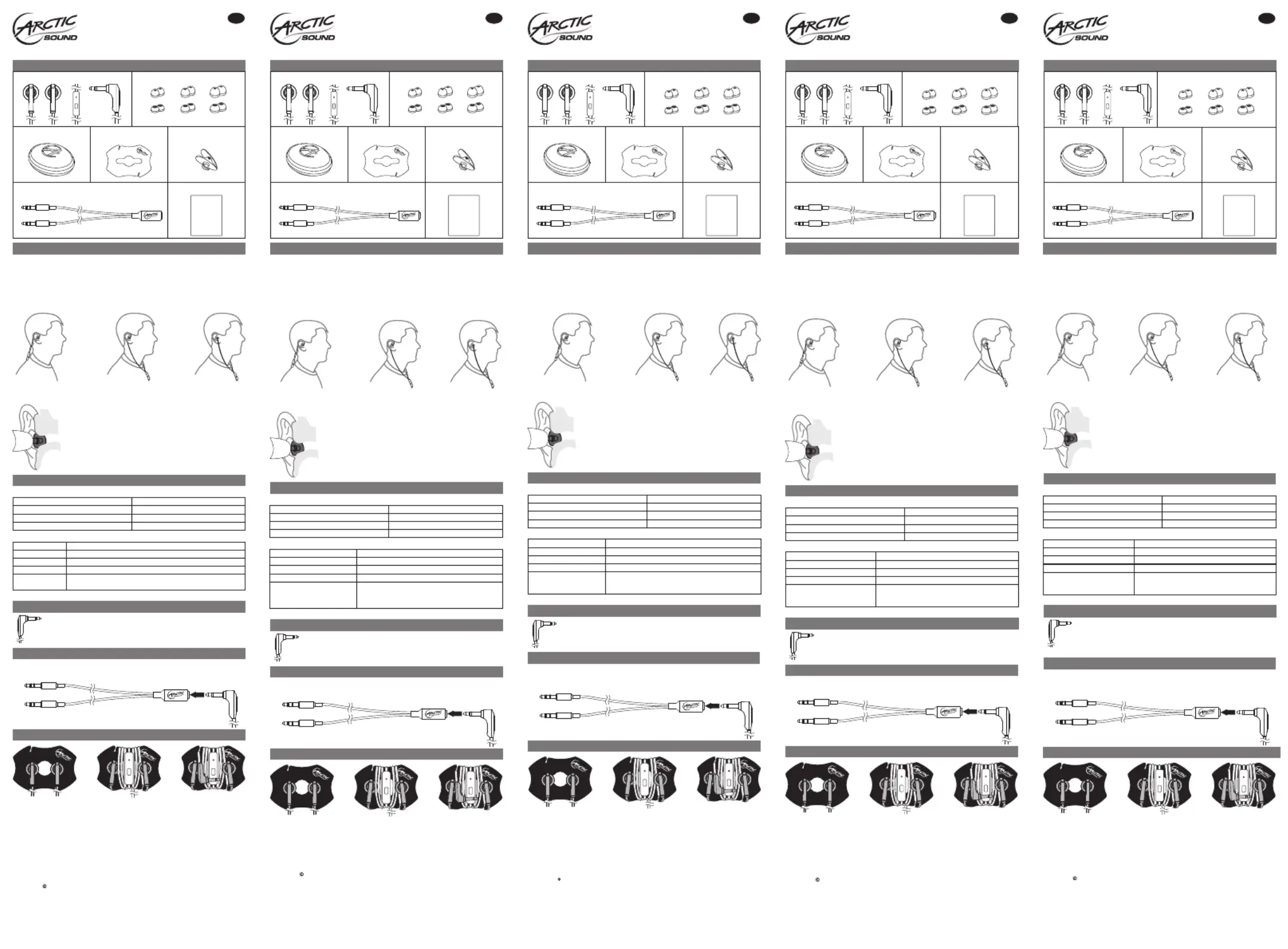 ARCTIC SOUND

ARCTIC SOUND

ARCTIC SOUND

ARCTIC SOUND

ARCTIC SOUND