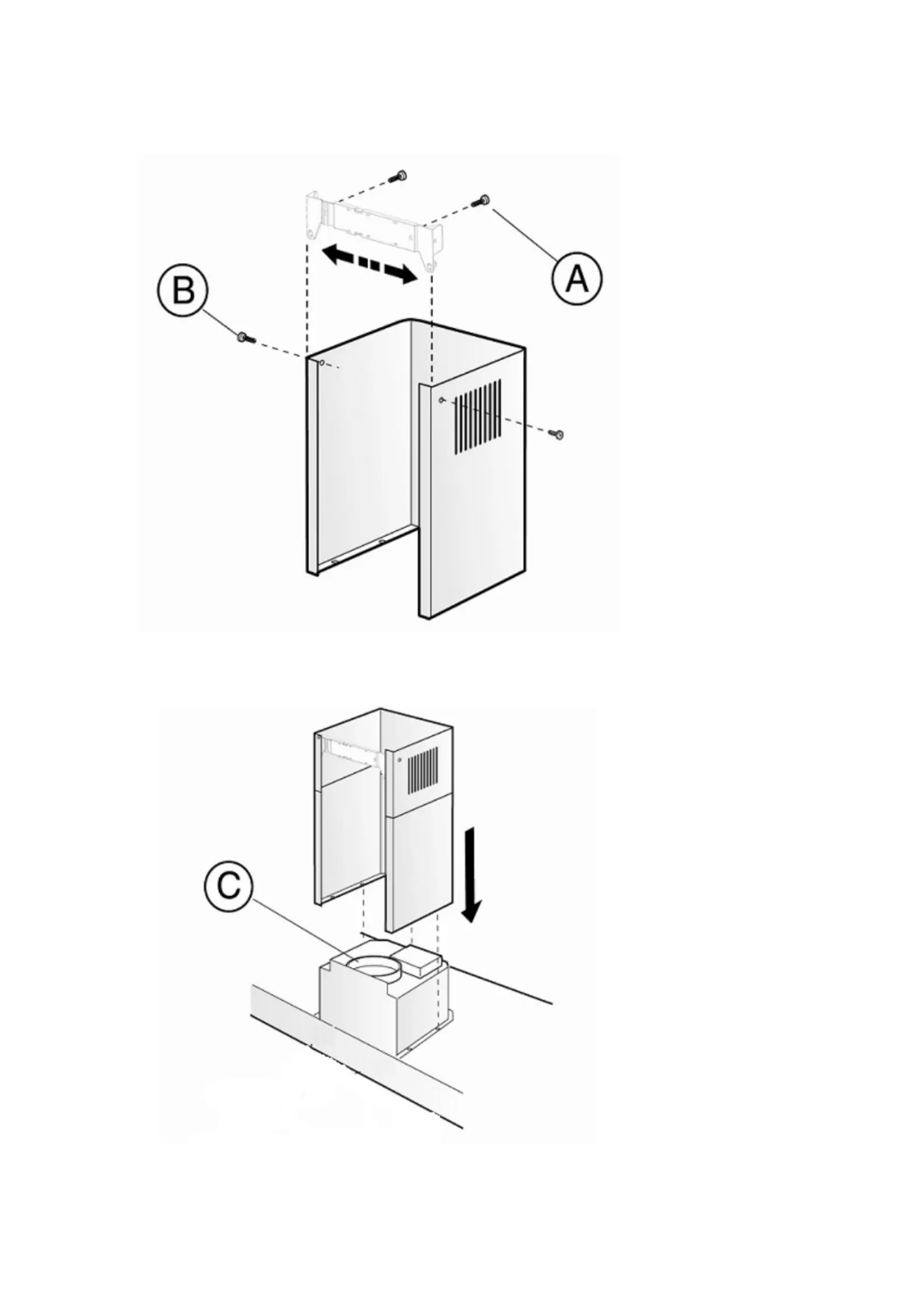 A

B

C