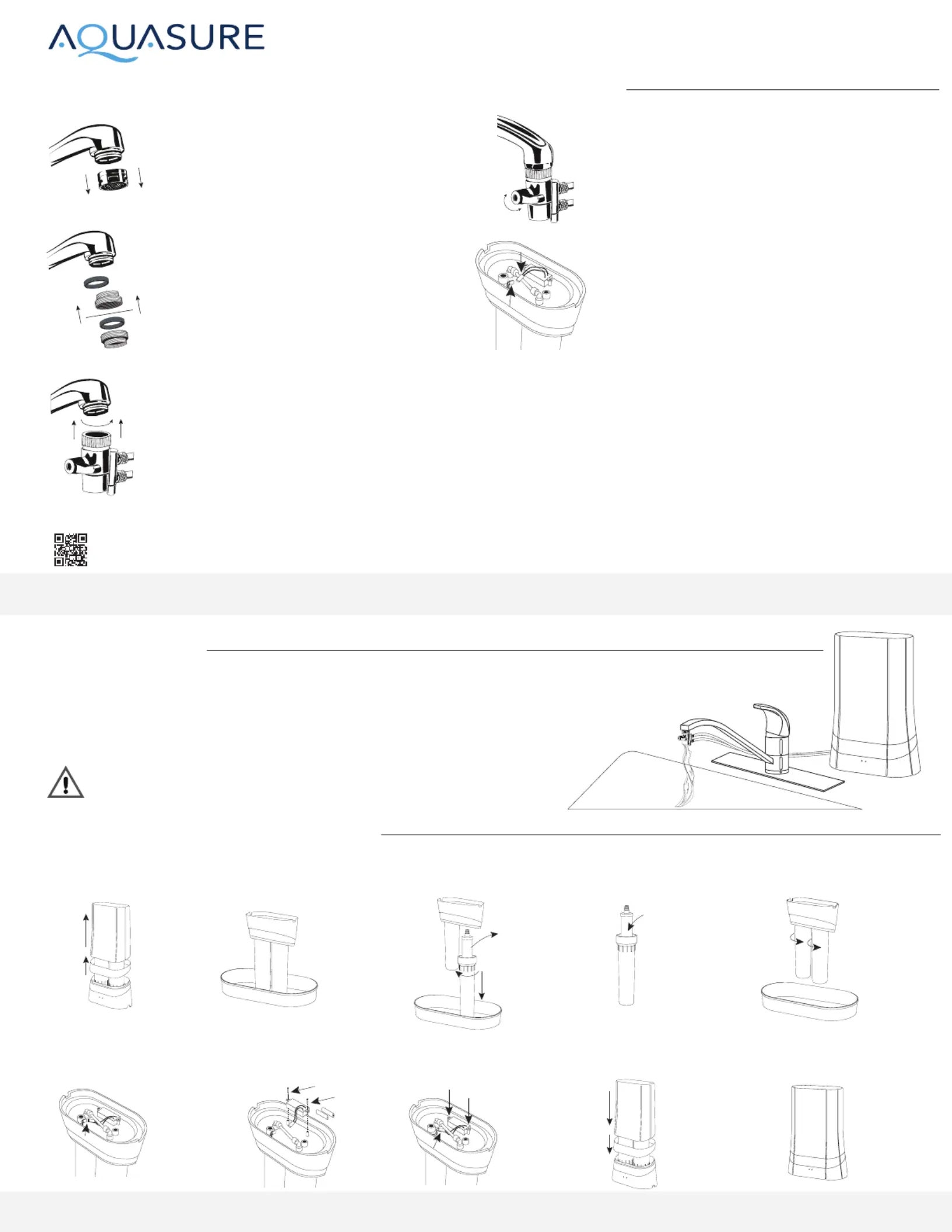 AQUASURE