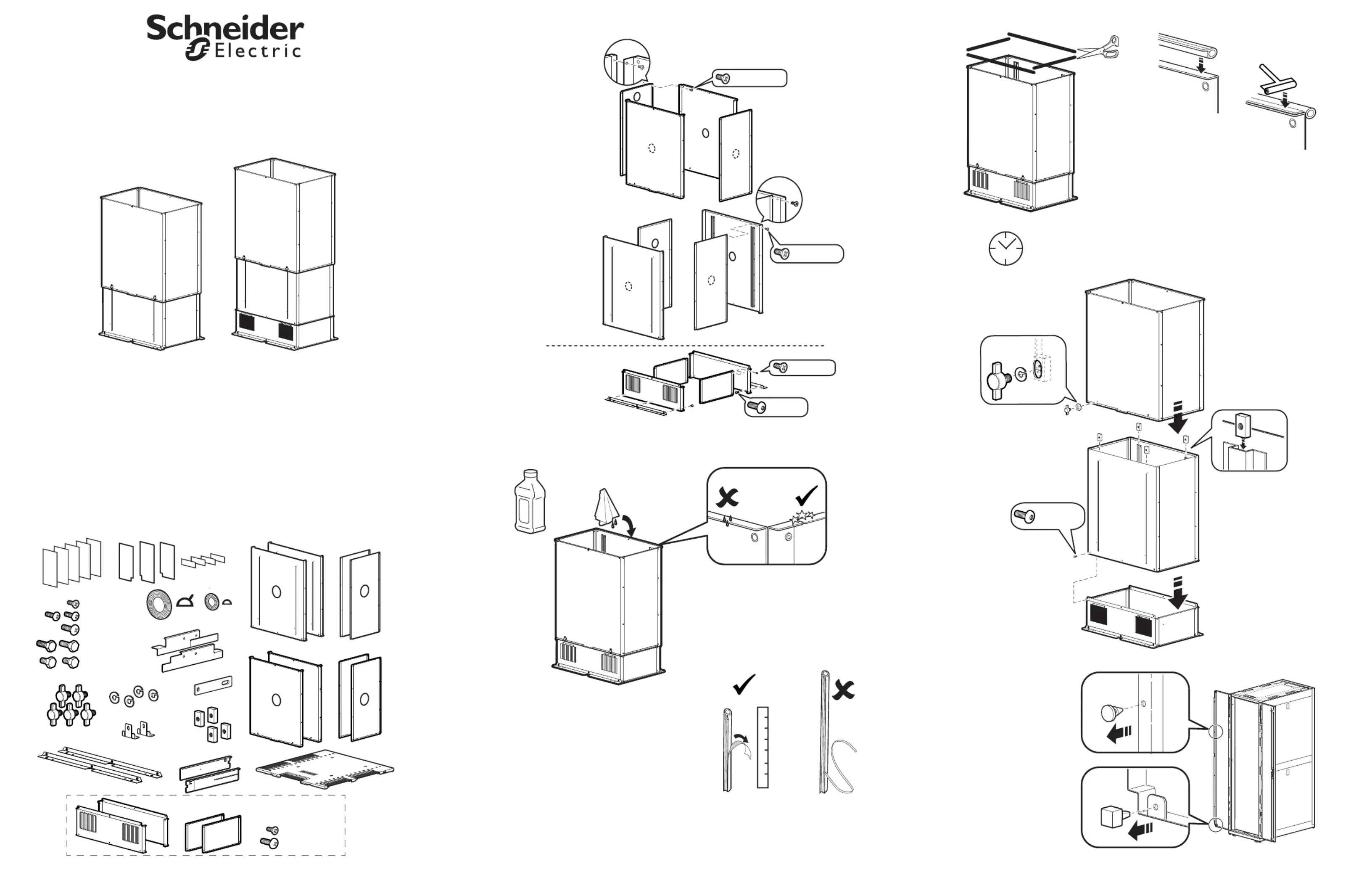 Schneider Electric