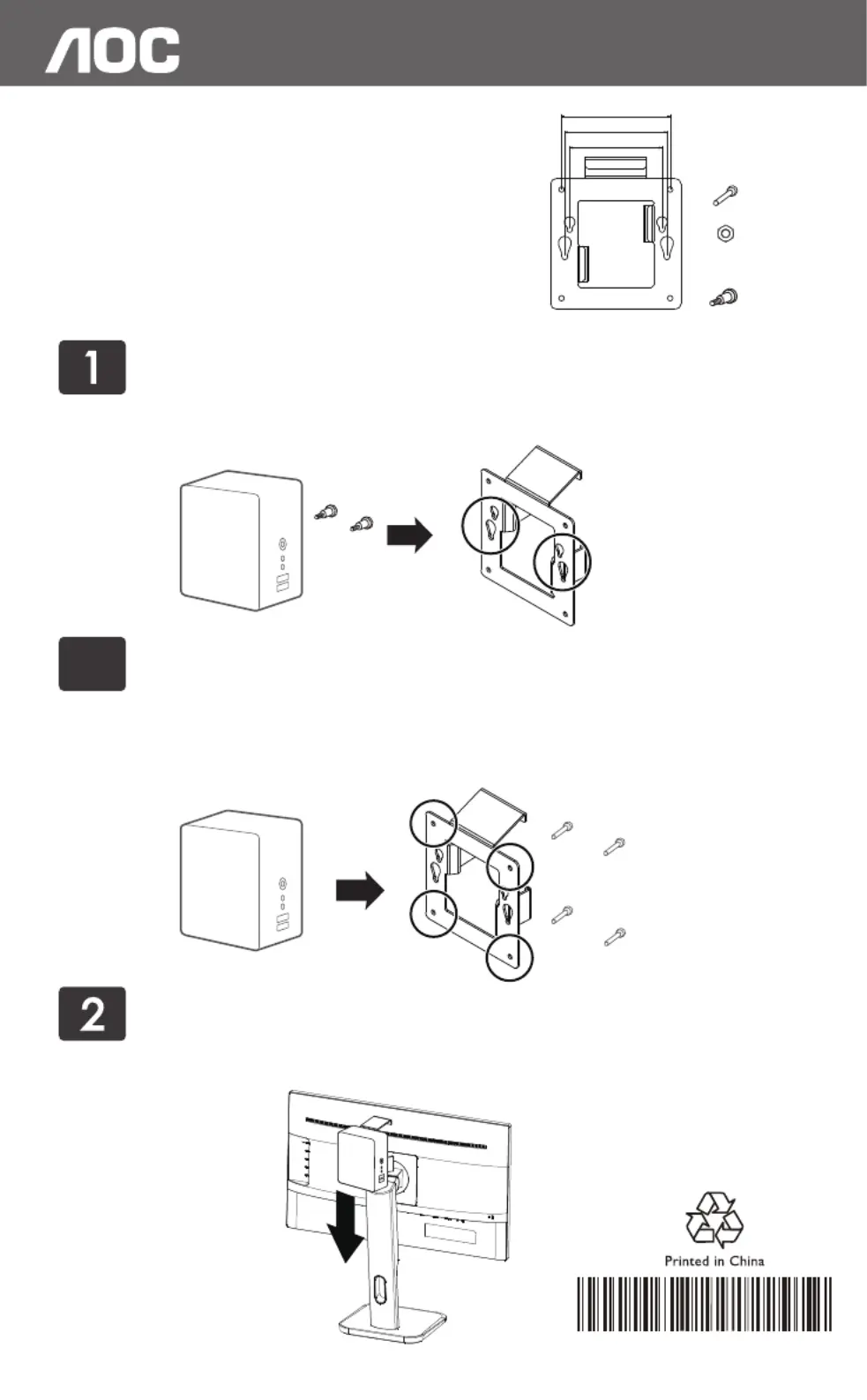 AOC

1

2

Printed in China