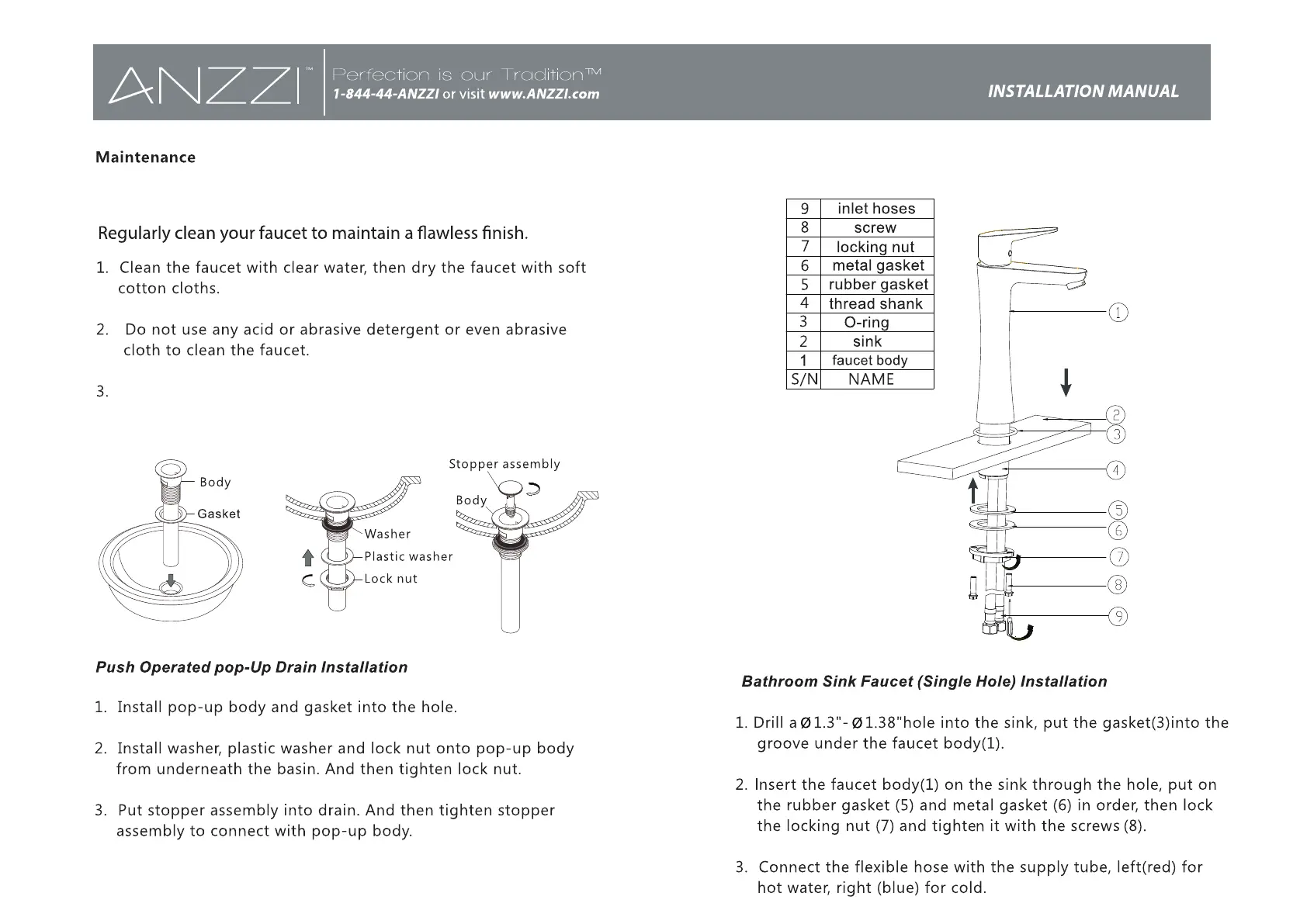 ANZZI™ Perfection is our Tradition™
1-844-44-ANZZI or visit www.ANZZI.com
INSTALLATION MANUAL

Maintenance

Regularly clean your faucet to maintain a flawless finish.

1. Clean the faucet with clear water, then dry the faucet with soft cotton cloths.

2. Do not use any acid or abrasive detergent or even abrasive cloth to clean the faucet.

3.

Body
Gasket
Washer
Plastic washer
Lock nut
Stopper assembly
Body

Push Operated pop-Up Drain Installation

1. Install pop-up body and gasket into the hole.

2. Install washer, plastic washer and lock nut onto pop-up body from underneath the basin. And then tighten lock nut.

3. Put stopper assembly into drain. And then tighten stopper assembly to connect with pop-up body.

| 9 | inlet hoses |
|---|---|
| 8 | screw |
| 7 | locking nut |
| 6 | metal gasket |
| 5 | rubber gasket |
| 4 | thread shank |
| 3 | O-ring |
| 2 | sink |
| 1 | faucet body |
| S/N | NAME |

1 2 3 4 5 6 7 8 9

Bathroom Sink Faucet (Single Hole) Installation

1. Drill a Ø1.3"- Ø1.38"hole into the sink, put the gasket(3)into the groove under the faucet body(1).

2. Insert the faucet body(1) on the sink through the hole, put on the rubber gasket (5) and metal gasket (6) in order, then lock the locking nut (7) and tighten it with the screws (8).

3. Connect the flexible hose with the supply tube, left(red) for hot water, right (blue) for cold.