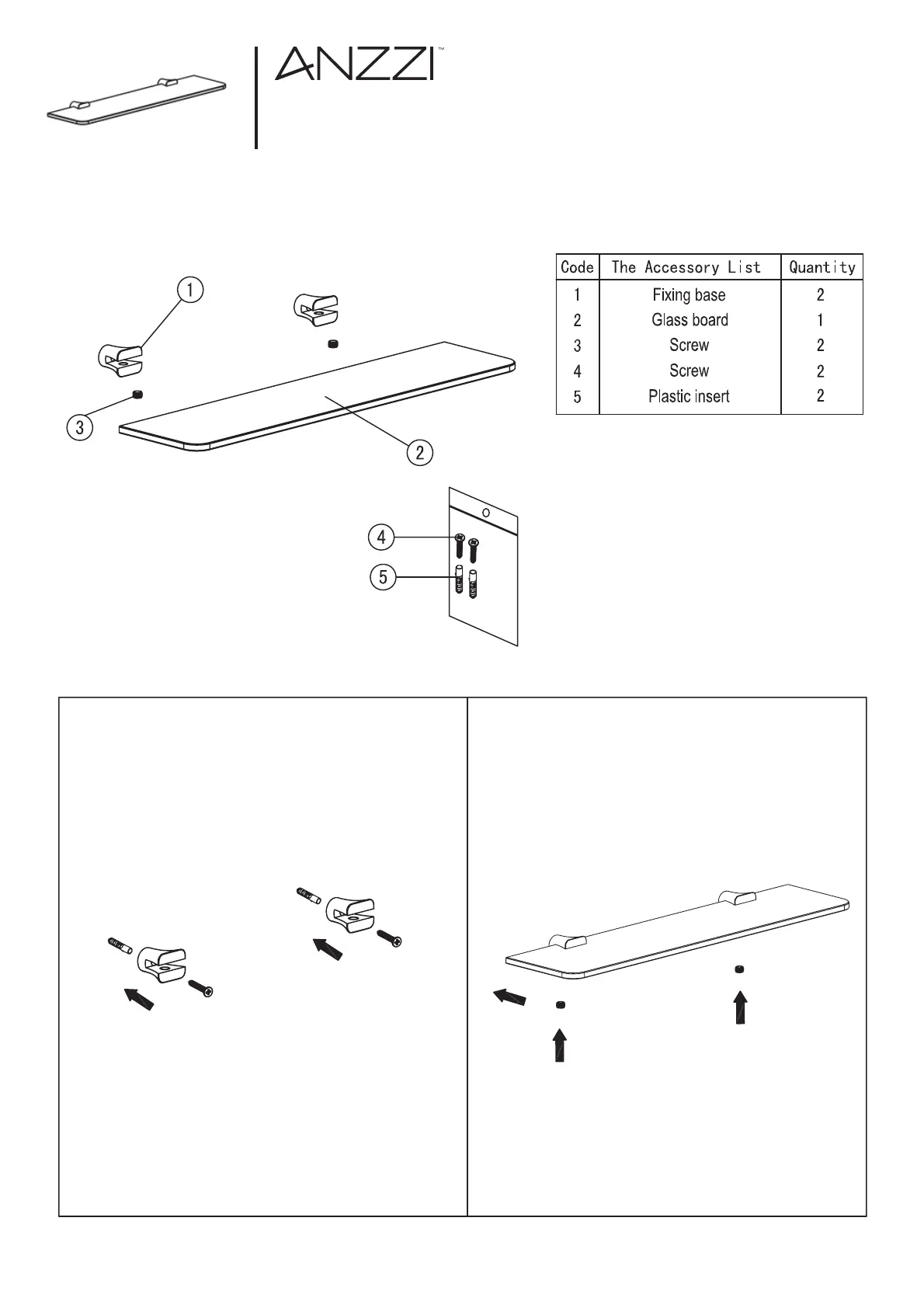 ANZZI™

1

3

2

4

5

| Code | The Accessory List | Quantity |
|---|---|---|
| 1 | Fixing base | 2 |
| 2 | Glass board | 1 |
| 3 | Screw | 2 |
| 4 | Screw | 2 |
| 5 | Plastic insert | 2 |