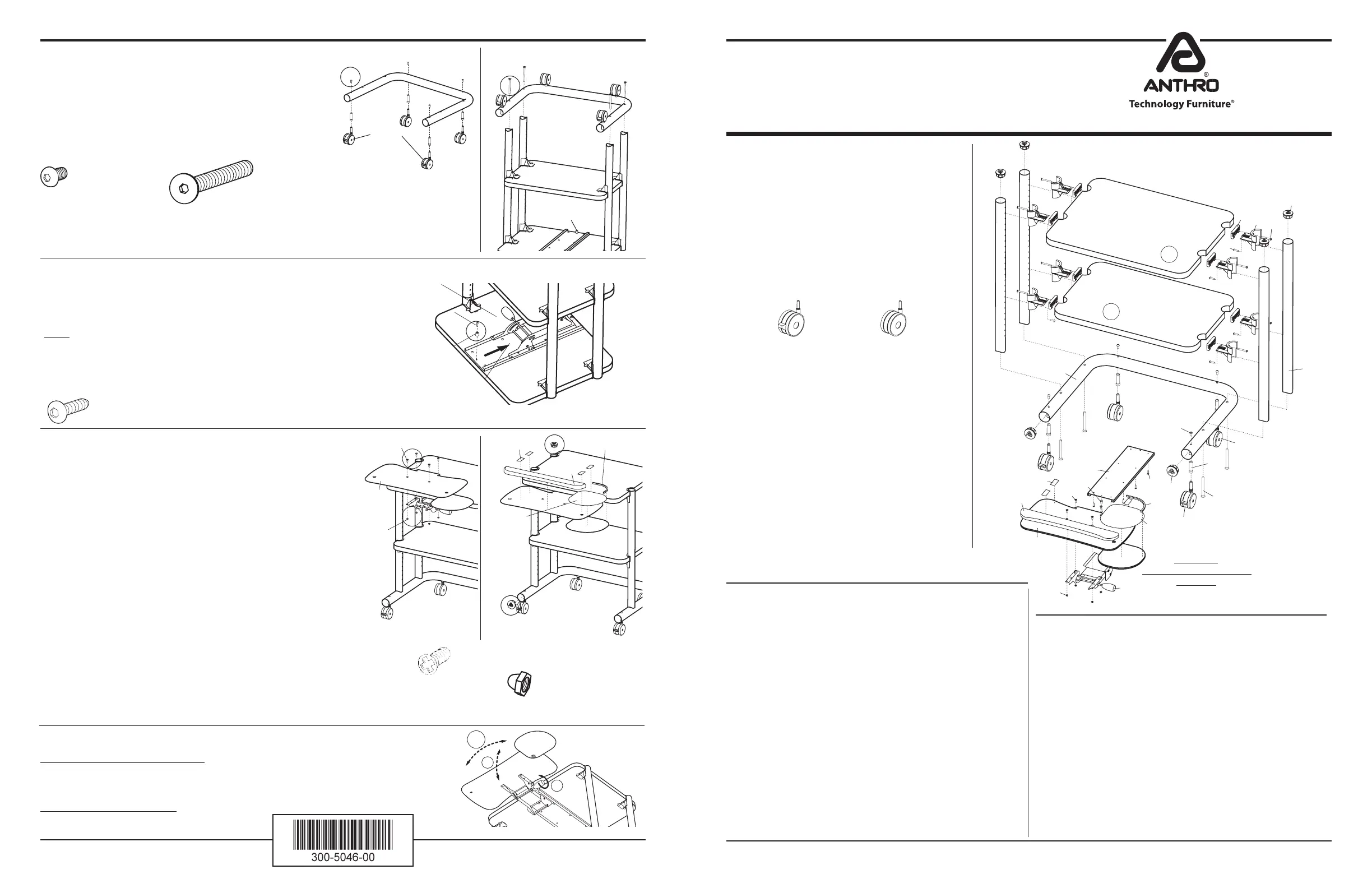 ANTHRO®
Technology Furniture®

300-5046-00