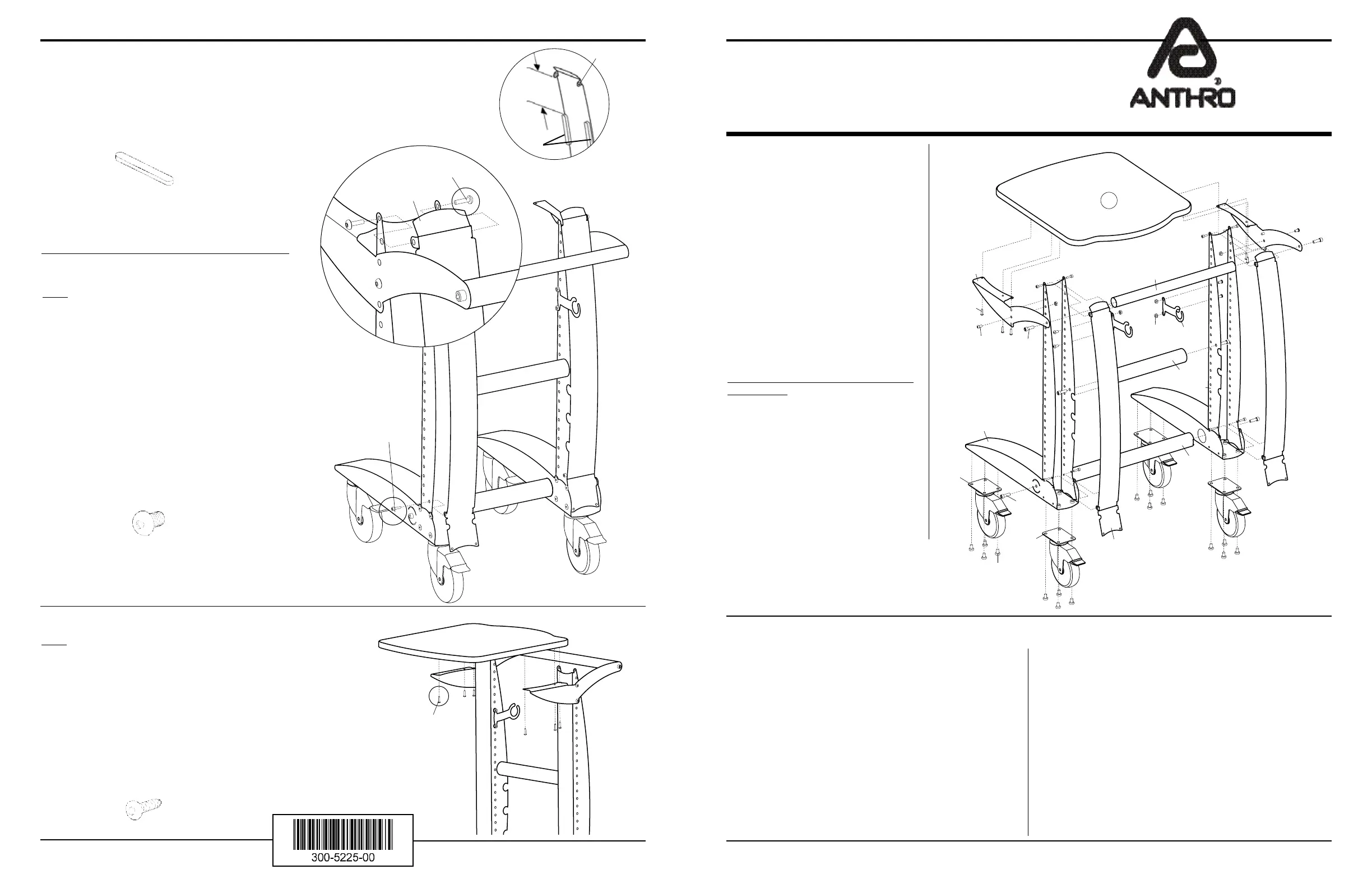 ANTHRO

300-5225-00