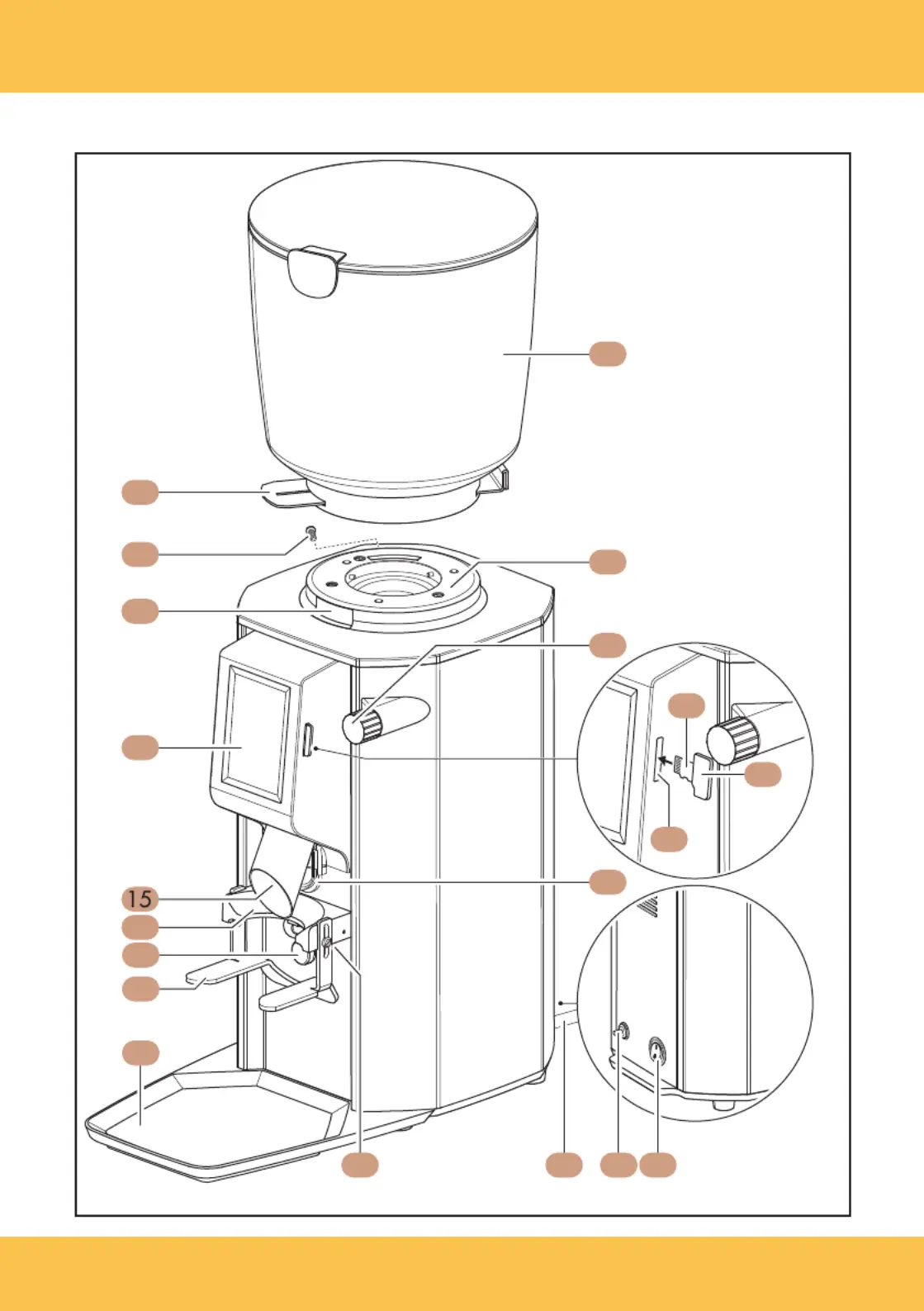 15