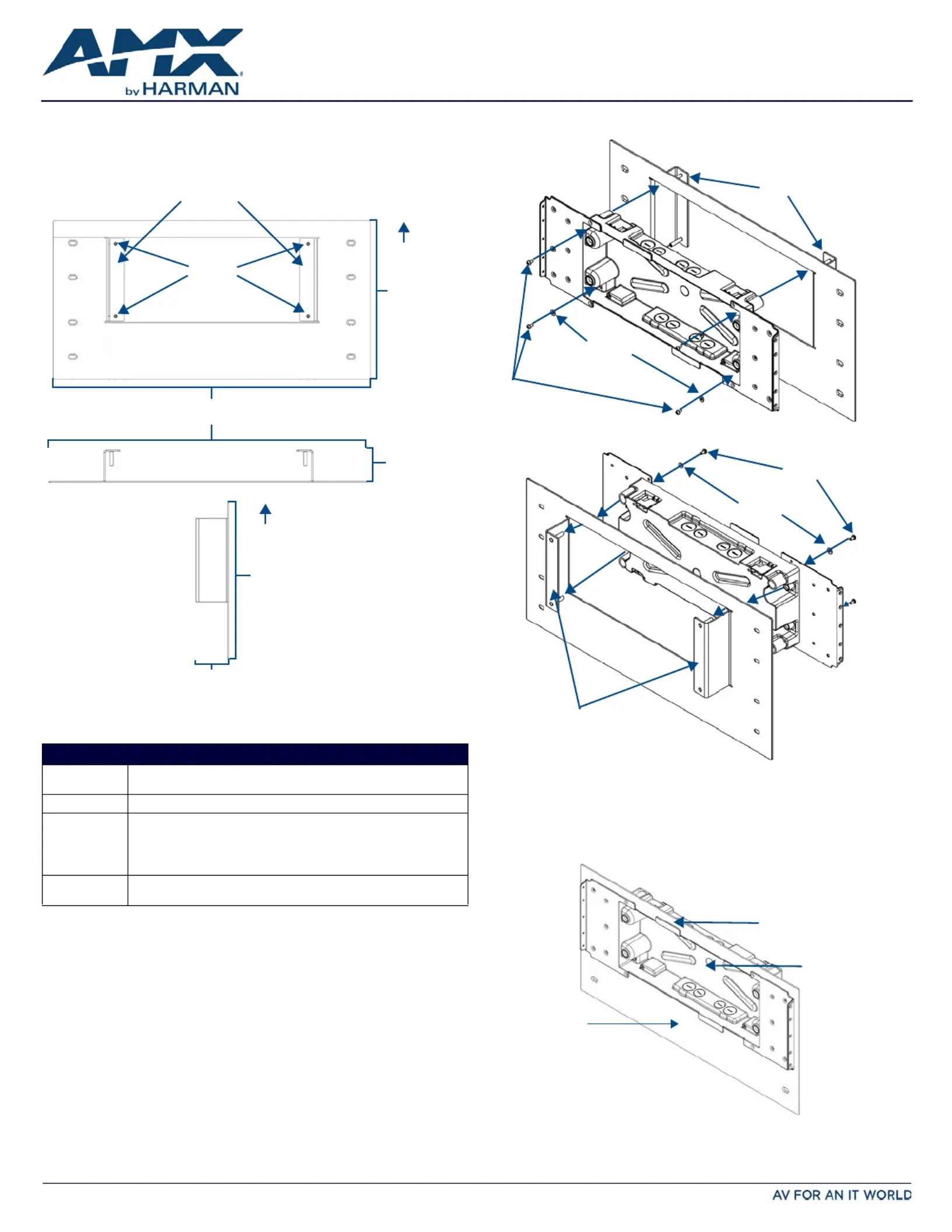 AMX
by HARMAN

AV FOR AN IT WORLD