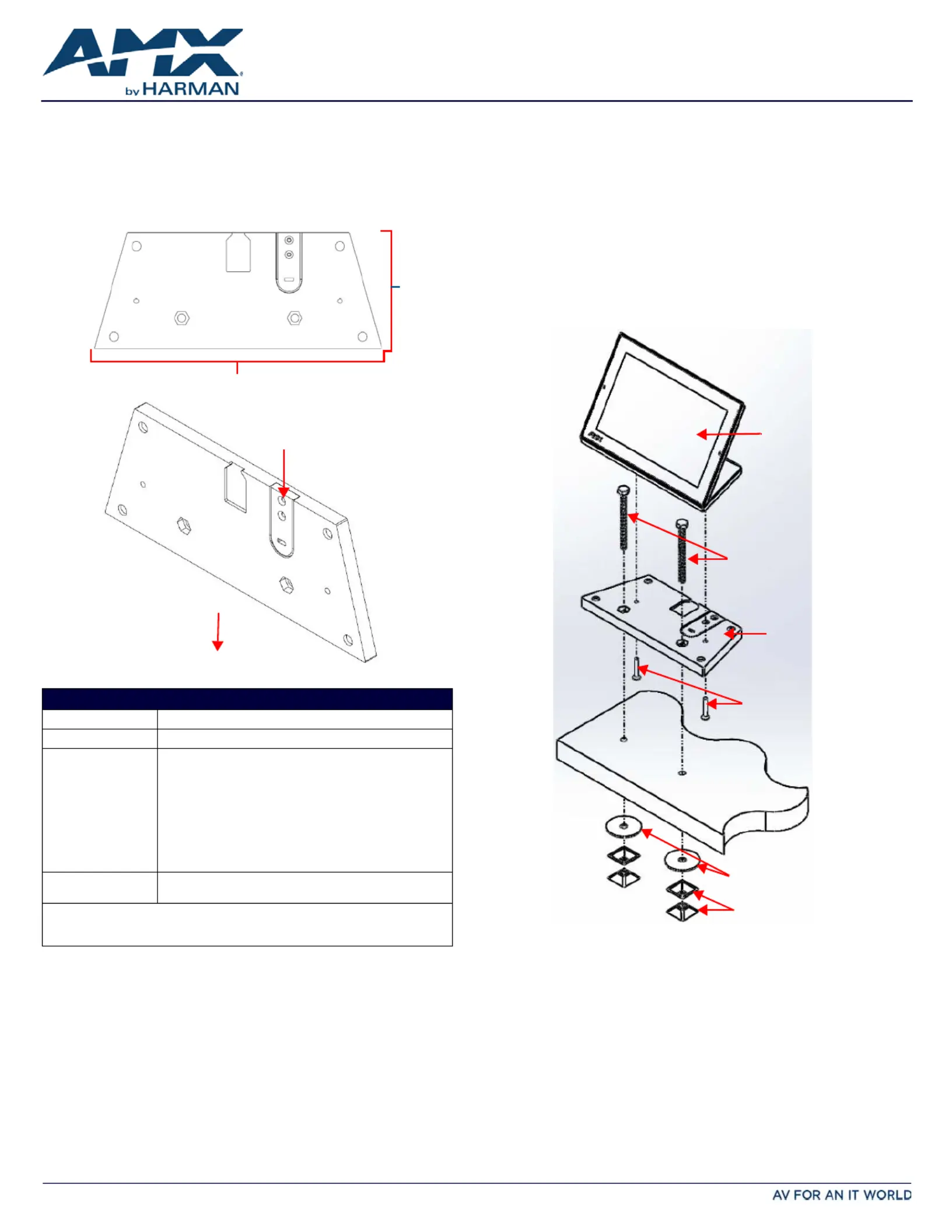 AMX
by HARMAN

AV FOR AN IT WORLD