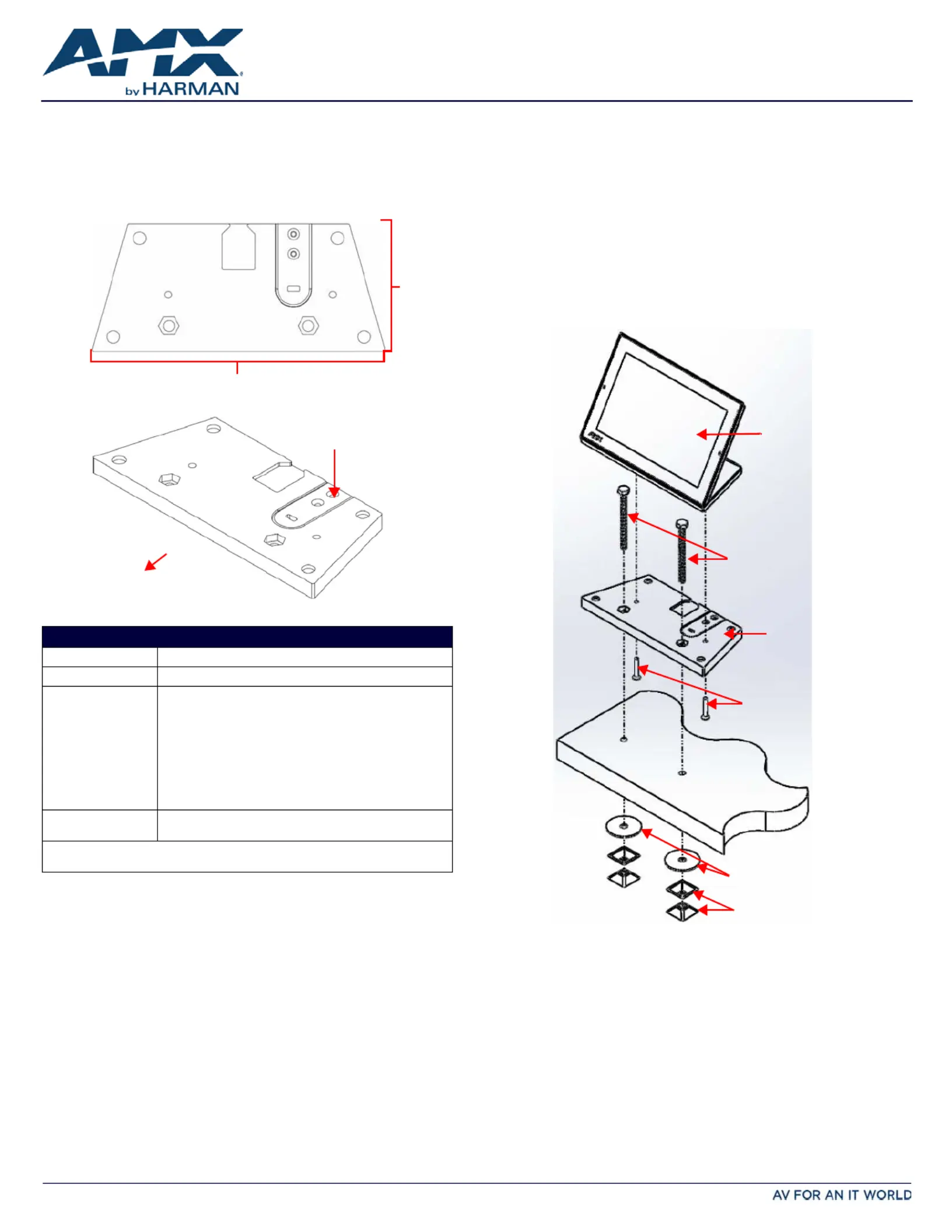 AMX by HARMAN

AV FOR AN IT WORLD