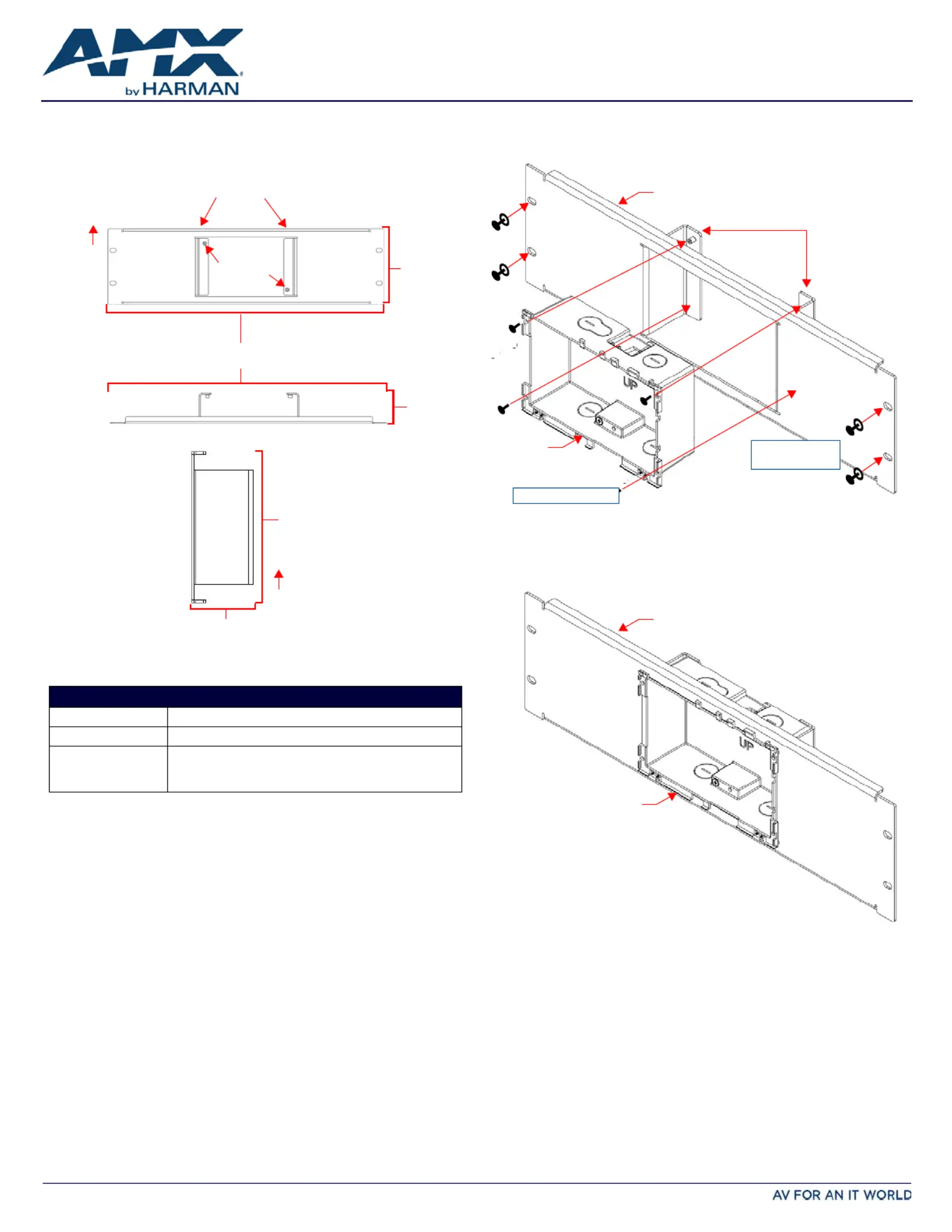 AMX
by HARMAN

UP

UP

AV FOR AN IT WORLD